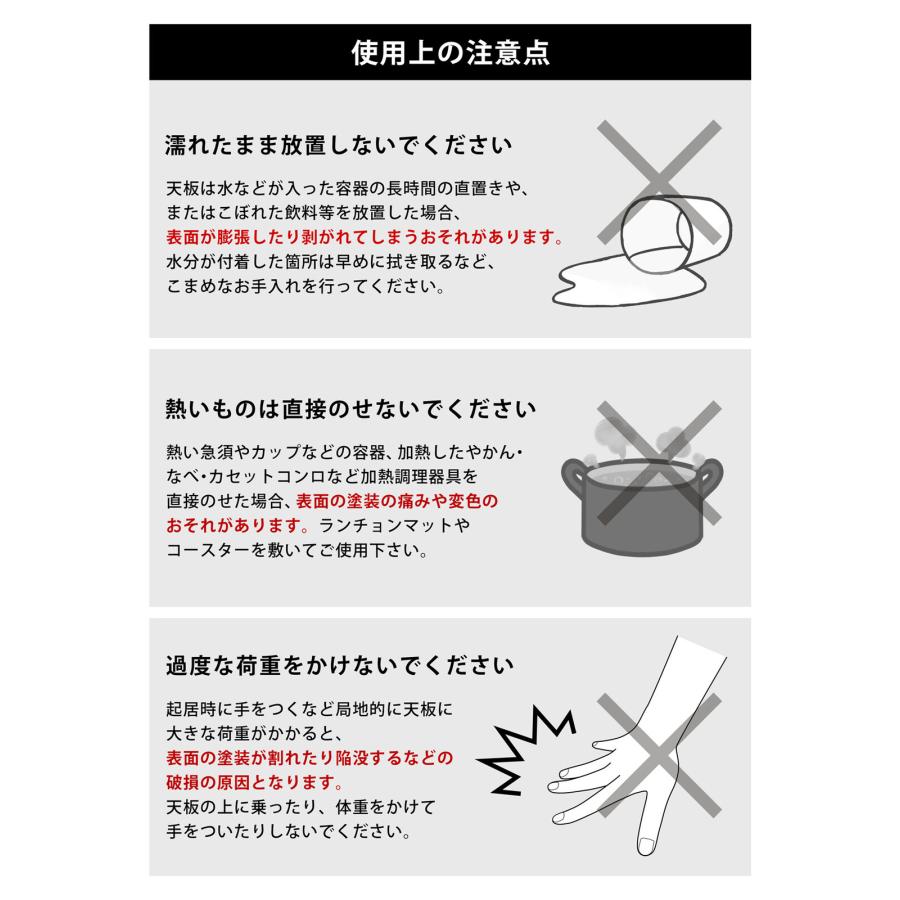 使用上の注意点

濡れたまま放置しないでください

天板は水などが入った容器の長時間の直置きや、またはこぼれた飲料等を放置した場合、表面が膨張したり剥がれてしまうおそれがあります。水分が付着した箇所は早めに拭き取るなど、こまめなお手入れを行ってください。

熱いものは直接のせないでください

熱い急須やカップなどの容器、加熱したやかん・なべ・カセットコンロなど加熱調理器具を直接のせた場合、表面の塗装の痛みや変色のおそれがあります。ランチョンマットやコースターを敷いてご使用下さい。

過度な荷重をかけないでください

起居時に手をつくなど局地的に天板に大きな荷重がかかると、表面の塗装が割れたり陥没するなどの破損の原因となります。天板の上に乗ったり、体重をかけて手をついたりしないでください。