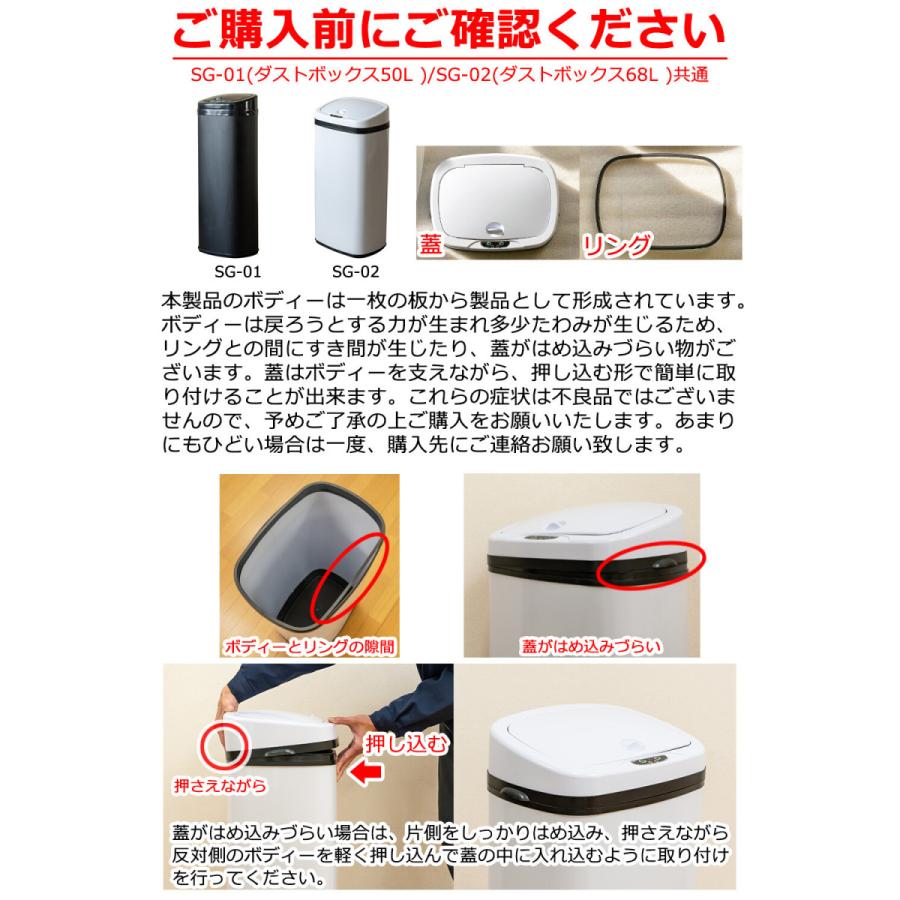 ご購入前にご確認ください

SG-01(ダストボックス50L )/SG-02(ダストボックス68L )共通

SG-01

SG-02

蓋

リング

本製品のボディーは一枚の板から製品として形成されています。ボディーは戻ろうとする力が生まれ多少たわみが生じるため、リングとの間にすき間が生じたり、蓋がはめ込みづらい物がございます。蓋はボディーを支えながら、押し込む形で簡単に取り付けることが出来ます。これらの症状は不良品ではございませんので、予めご了承の上ご購入をお願いいたします。あまりにもひどい場合は一度、購入先にご連絡お願い致します。

ボディーとリングの隙間

蓋がはめ込みづらい

押し込む

押さえながら

蓋がはめ込みづらい場合は、片側をしっかりはめ込み、押さえながら反対側のボディーを軽く押し込んで蓋の中に入れ込むように取り付けを行ってください。