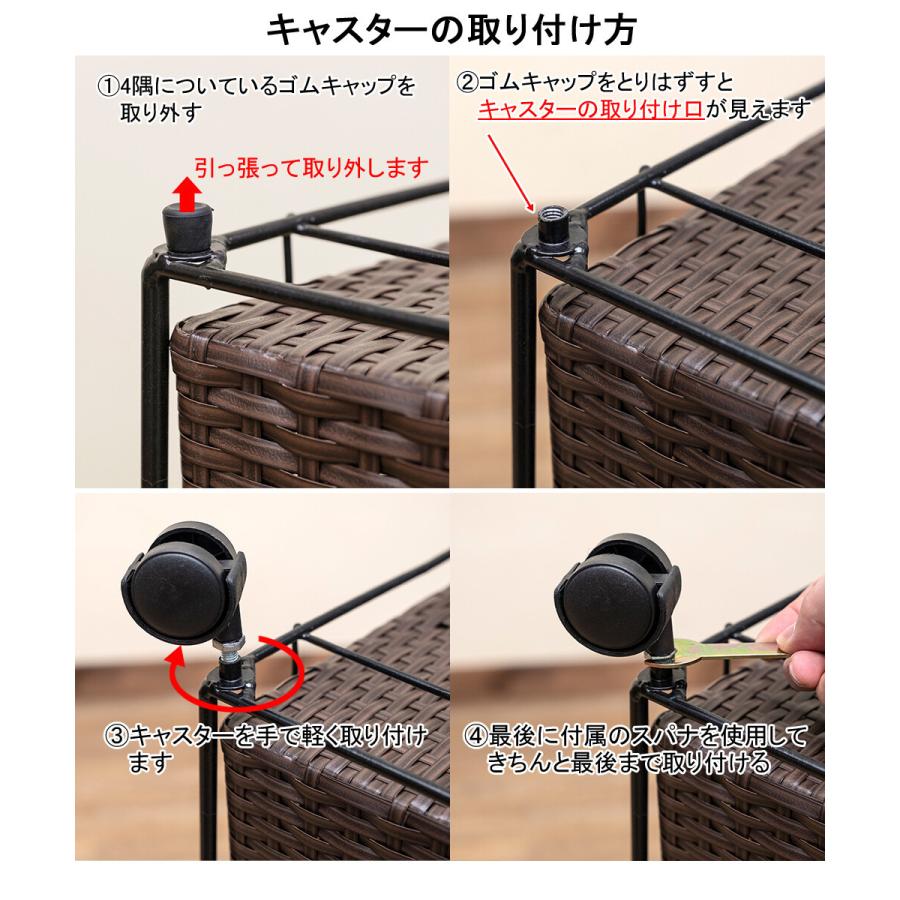 キャスターの取り付け方

①4隅についているゴムキャップを取り外す

引っ張って取り外します

②ゴムキャップをとりはずすとキャスターの取り付け口が見えます

③キャスターを手で軽く取り付けます

④最後に付属のスパナを使用してきちんと最後まで取り付ける