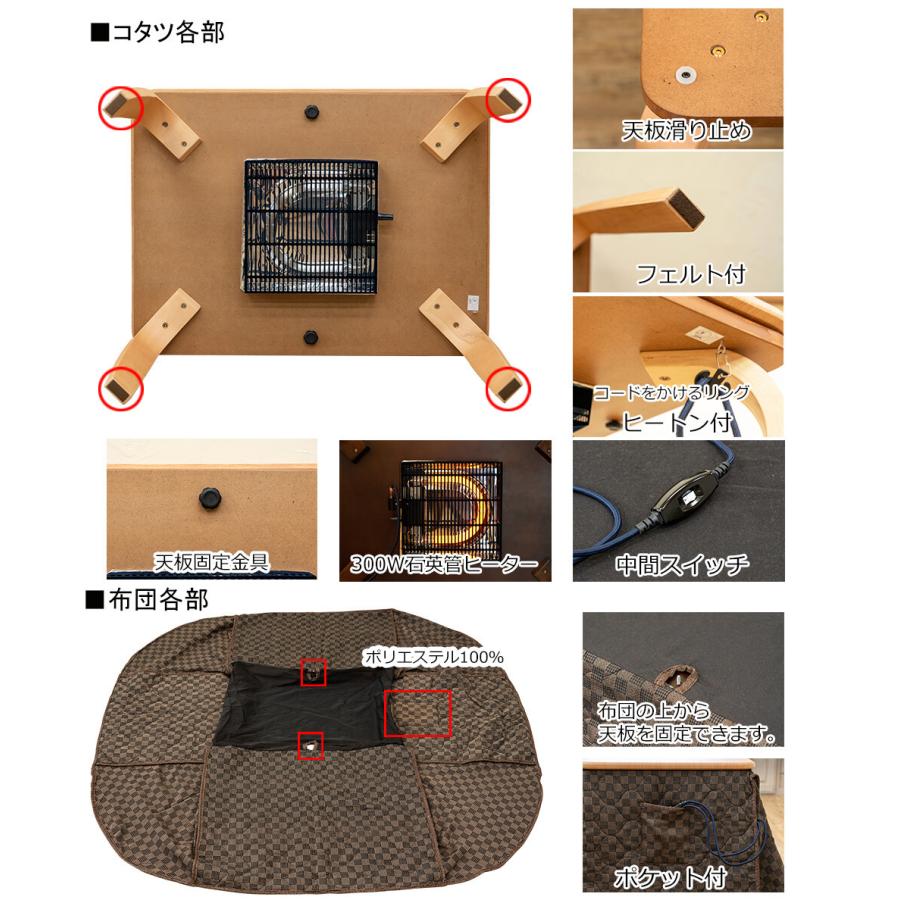 ■コタツ各部

天板滑り止め

フェルト付

コードをかけるリング
ヒートン付

天板固定金具

300W石英管ヒーター

中間スイッチ

■布団各部

ポリエステル100%

布団の上から
天板を固定できます。

ポケット付