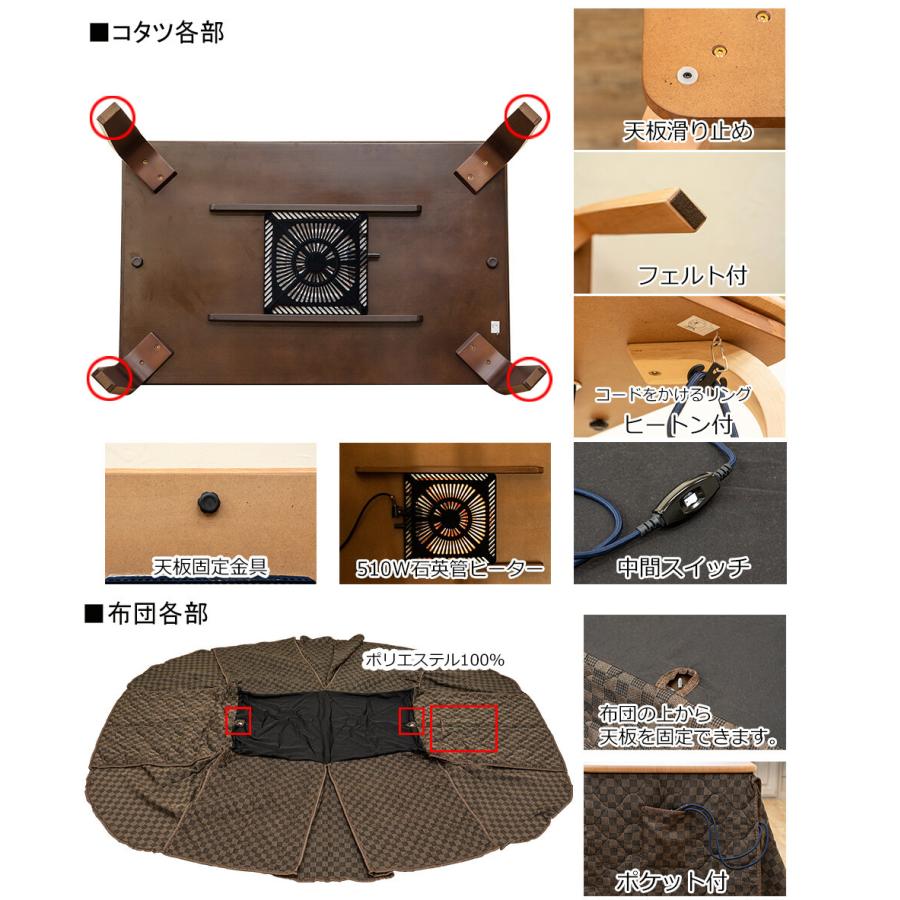 ■コタツ各部

天板滑り止め

フェルト付

コードをかけるリング
ヒートン付

天板固定金具

510W石英管ヒーター

中間スイッチ

■布団各部

ポリエステル100%

布団の上から
天板を固定できます。

ポケット付