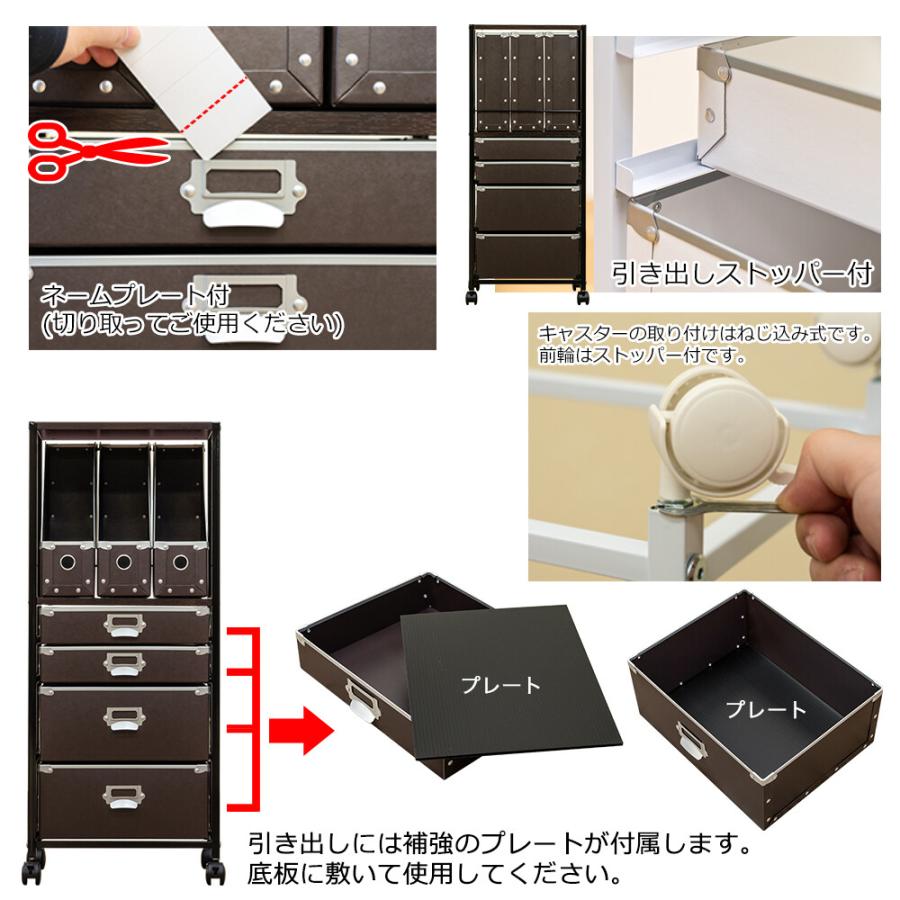 ネームプレート付
(切り取ってご使用ください)

引き出しストッパー付

キャスターの取り付けはねじ込み式です。
前輪はストッパー付です。

プレート

プレート

引き出しには補強のプレートが付属します。
底板に敷いて使用してください。