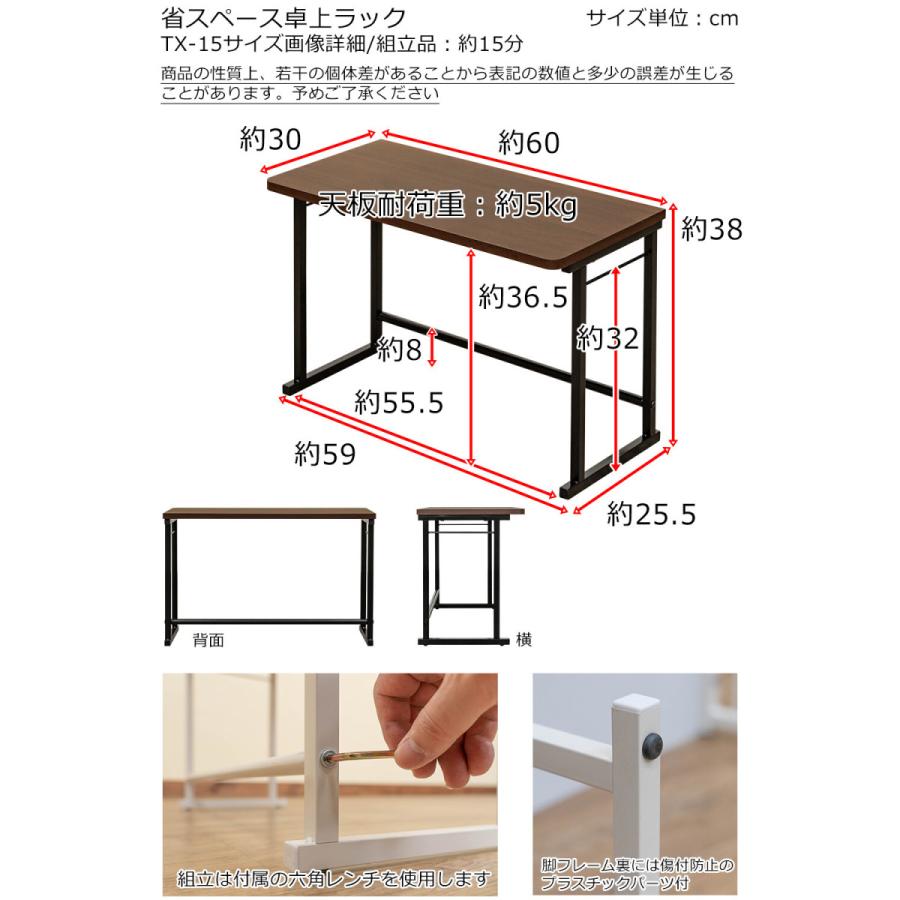 省スペース卓上ラック
サイズ単位：cm
TX-15サイズ画像詳細/組立品：約15分

商品の性質上、若干の個体差があることから表記の数値と多少の誤差が生じることがあります。予めご了承ください

約30
約60
天板耐荷重：約5kg
約38
約36.5
約32
約8
約55.5
約59
約25.5

背面
横

組立は付属の六角レンチを使用します

脚フレーム裏には傷付防止のプラスチックパーツ付