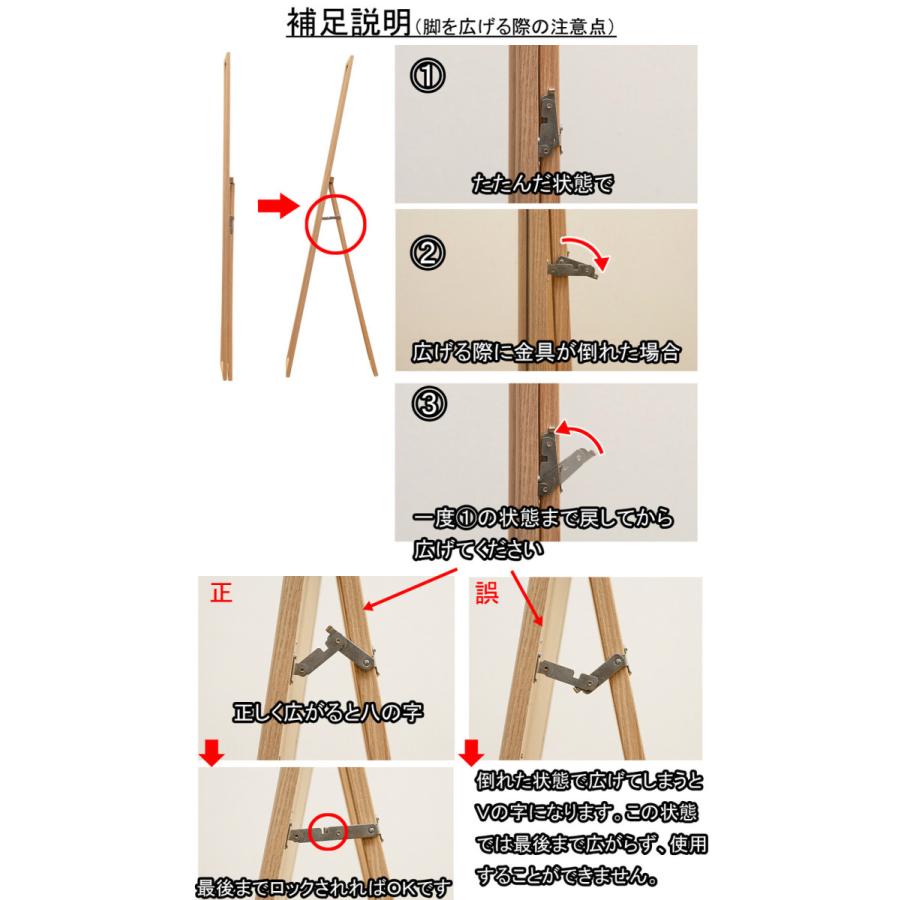 補足説明(脚を広げる際の注意点)

①

たたんだ状態で

②

広げる際に金具が倒れた場合

③

一度①の状態まで戻してから広げてください

正

正しく広がると八の字

最後までロックされればOKです

誤

倒れた状態で広げてしまうとVの字になります。この状態では最後まで広がらず、使用することができません。