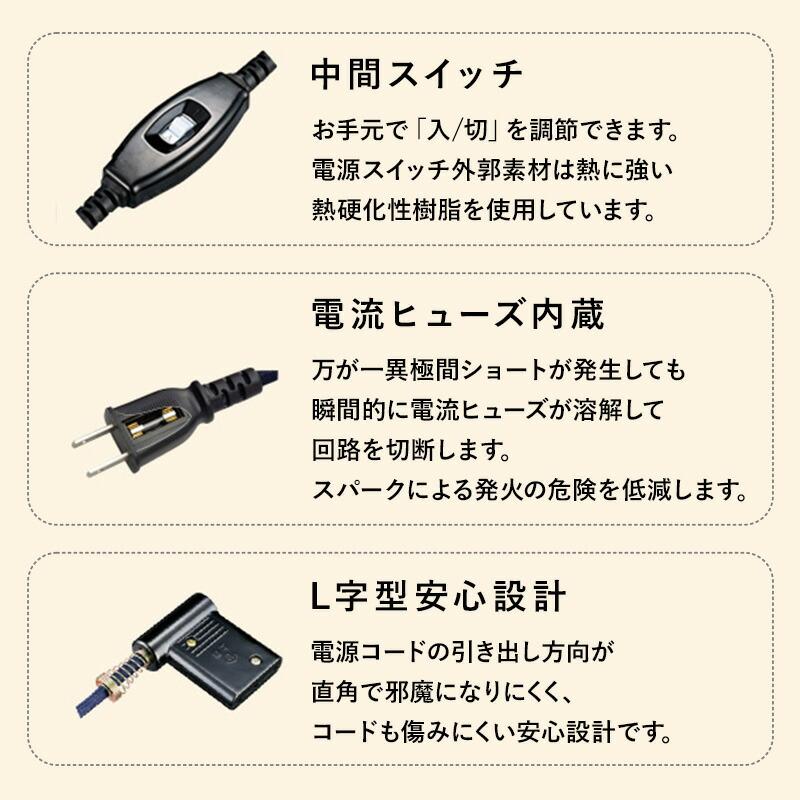 中間スイッチ

お手元で「入/切」を調節できます。
電源スイッチ外郭素材は熱に強い
熱硬化性樹脂を使用しています。

電流ヒューズ内蔵

万が一異極間ショートが発生しても
瞬間的に電流ヒューズが溶解して
回路を切断します。
スパークによる発火の危険を低減します。

L字型安心設計

電源コードの引き出し方向が
直角で邪魔になりにくく、
コードも傷みにくい安心設計です。