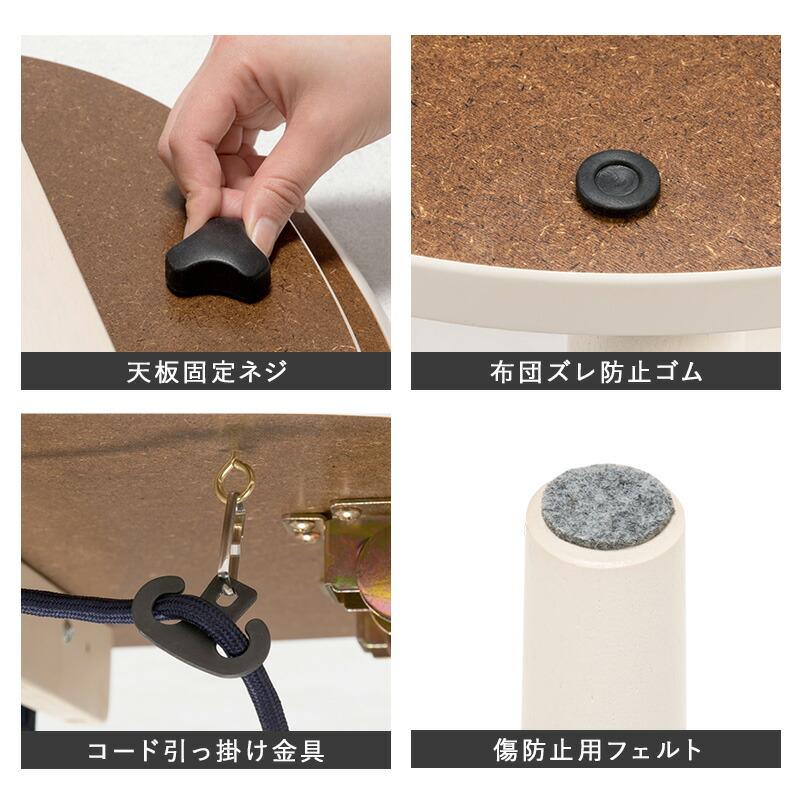 天板固定ネジ

布団ズレ防止ゴム

コード引っ掛け金具

傷防止用フェルト