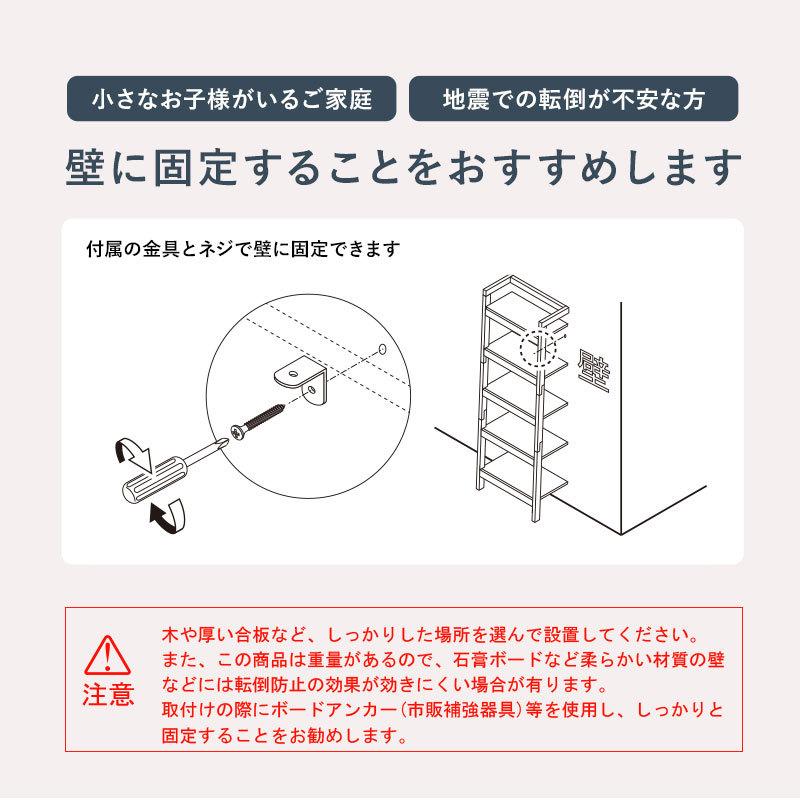 小さなお子様がいるご家庭

地震での転倒が不安な方

壁に固定することをおすすめします

付属の金具とネジで壁に固定できます

壁

注意

木や厚い合板など、しっかりした場所を選んで設置してください。
また、この商品は重量があるので、石膏ボードなど柔らかい材質の壁などには転倒防止の効果が効きにくい場合が有ります。
取付けの際にボードアンカー(市販補強器具)等を使用し、しっかりと固定することをお勧めします。