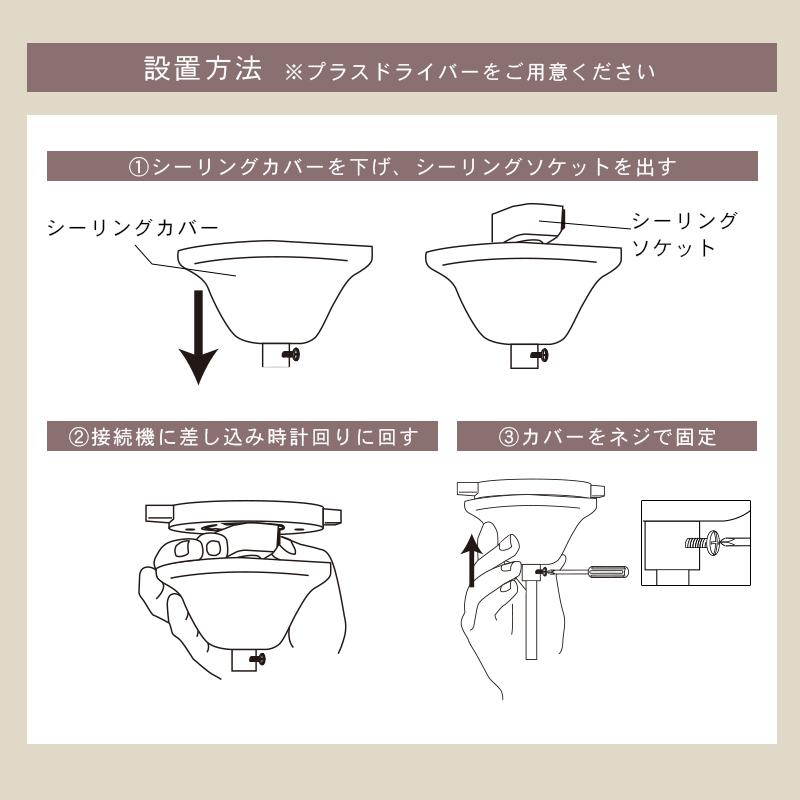 設置方法 ※プラスドライバーをご用意ください

①シーリングカバーを下げ、シーリングソケットを出す

シーリングカバー

シーリングソケット

②接続機に差し込み時計回りに回す

③カバーをネジで固定