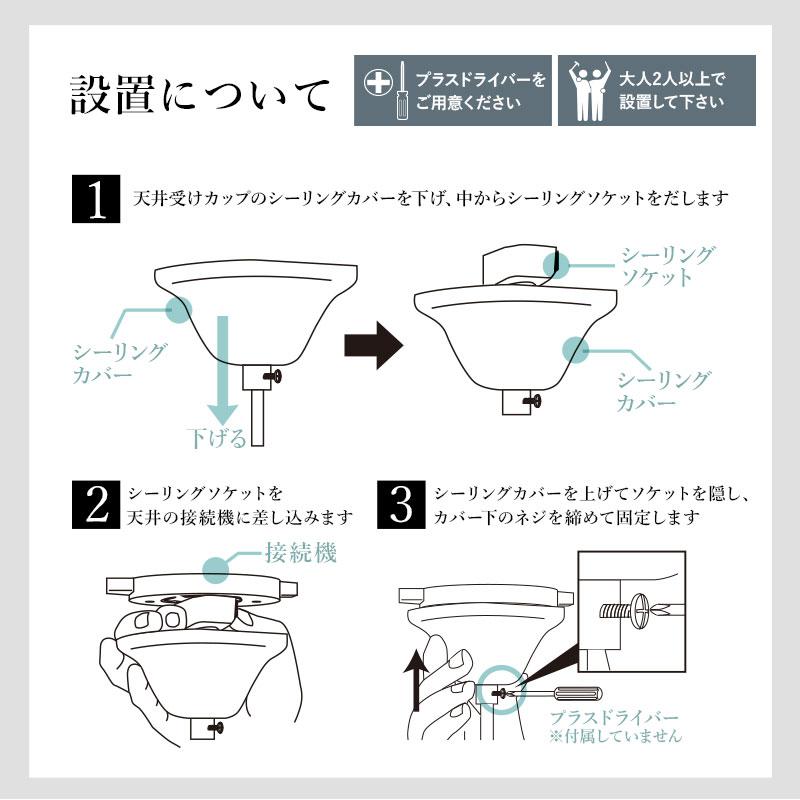 設置について

プラスドライバーをご用意ください

大人2人以上で設置して下さい

1 天井受けカップのシーリングカバーを下げ、中からシーリングソケットをだします

シーリングカバー

下げる

シーリングソケット

シーリングカバー

2 シーリングソケットを天井の接続機に差し込みます

接続機

3 シーリングカバーを上げてソケットを隠し、カバー下のネジを締めて固定します

プラスドライバー
※付属していません