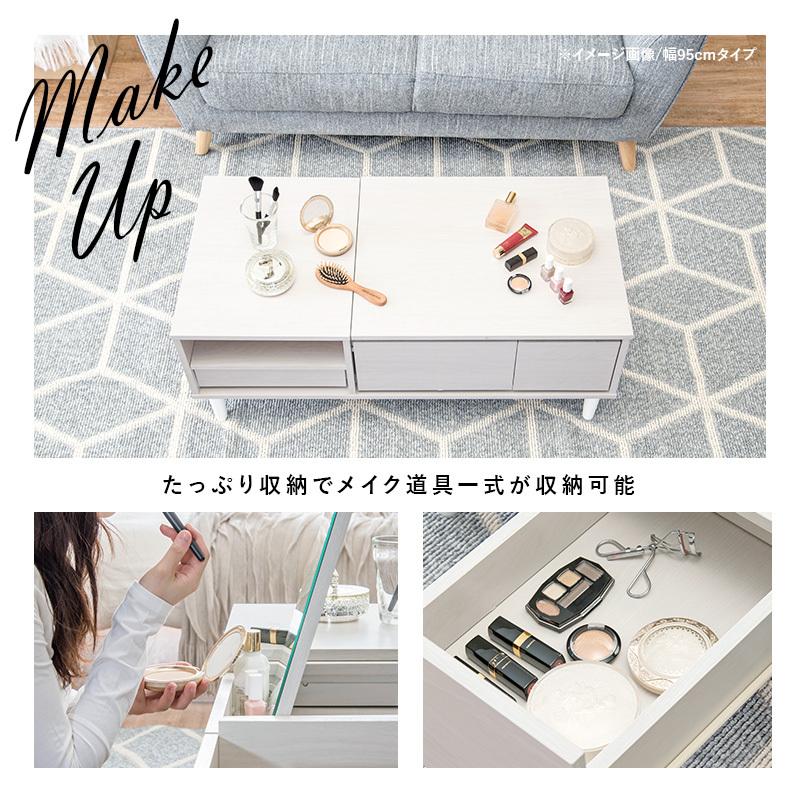 Make Up

※イメージ画像/幅95cmタイプ

たっぷり収納でメイク道具一式が収納可能