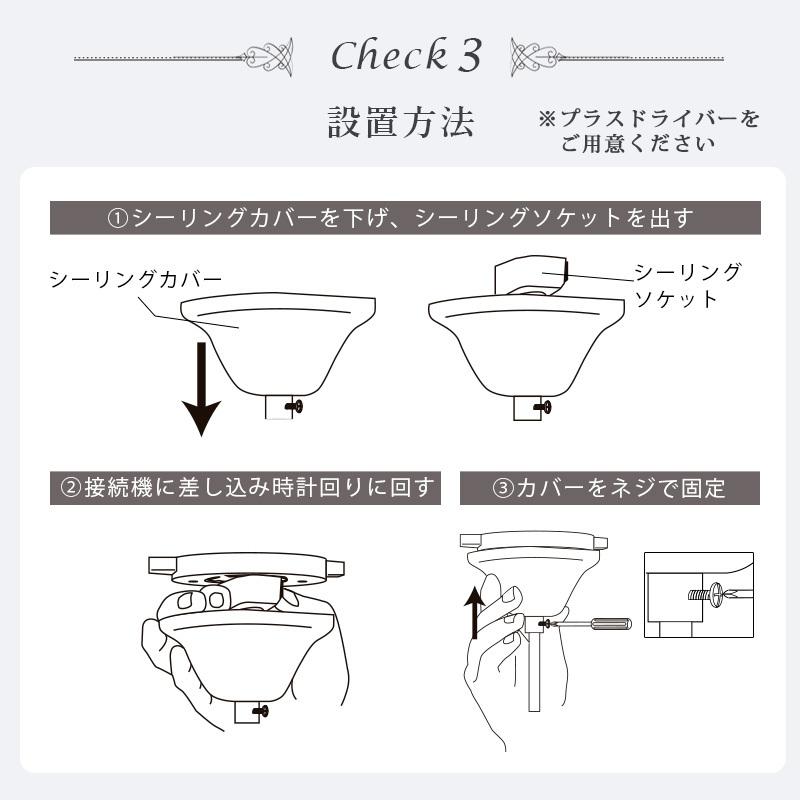 Check 3

設置方法

※プラスドライバーをご用意ください

①シーリングカバーを下げ、シーリングソケットを出す

シーリングカバー

シーリングソケット

②接続機に差し込み時計回りに回す

③カバーをネジで固定