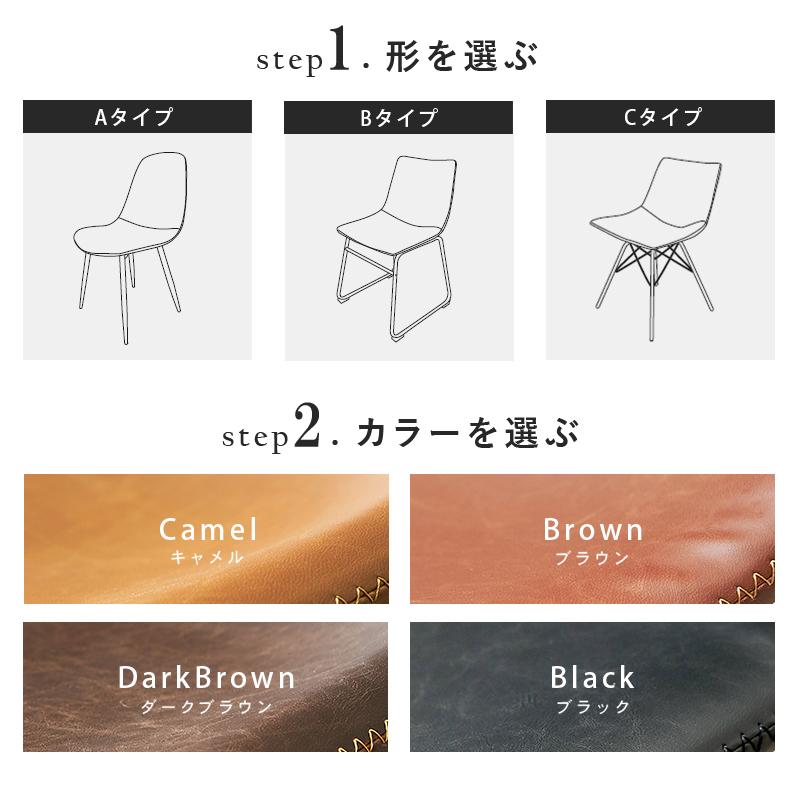 step1. 形を選ぶ

Aタイプ

Bタイプ

Cタイプ

step2. カラーを選ぶ

Camel
キャメル

Brown
ブラウン

DarkBrown
ダークブラウン

Black
ブラック