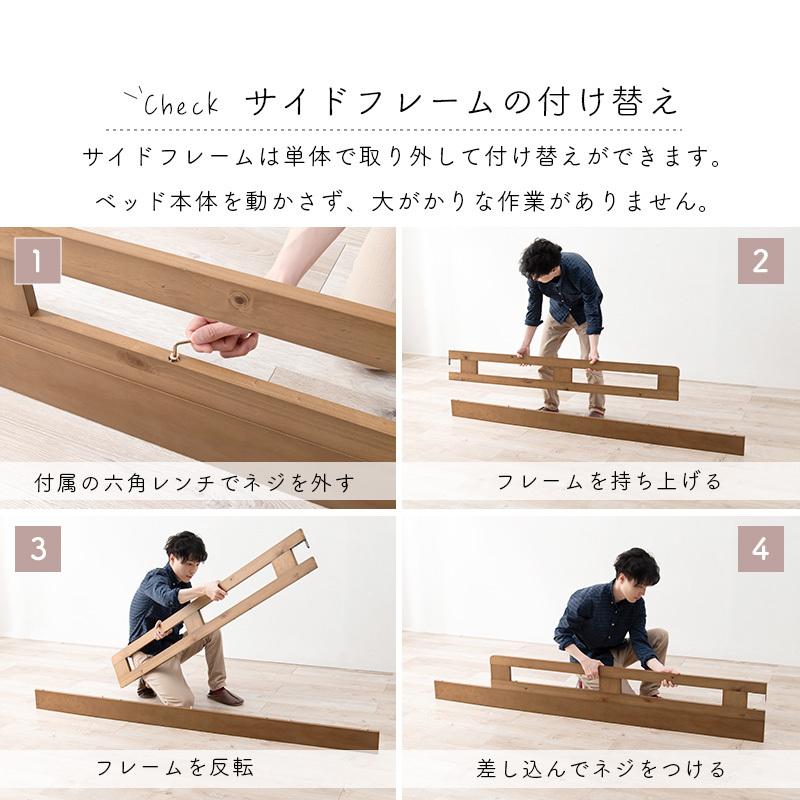 Check サイドフレームの付け替え

サイドフレームは単体で取り外して付け替えができます。

ベッド本体を動かさず、大がかりな作業がありません。

1

付属の六角レンチでネジを外す

2

フレームを持ち上げる

3

フレームを反転

4

差し込んでネジをつける