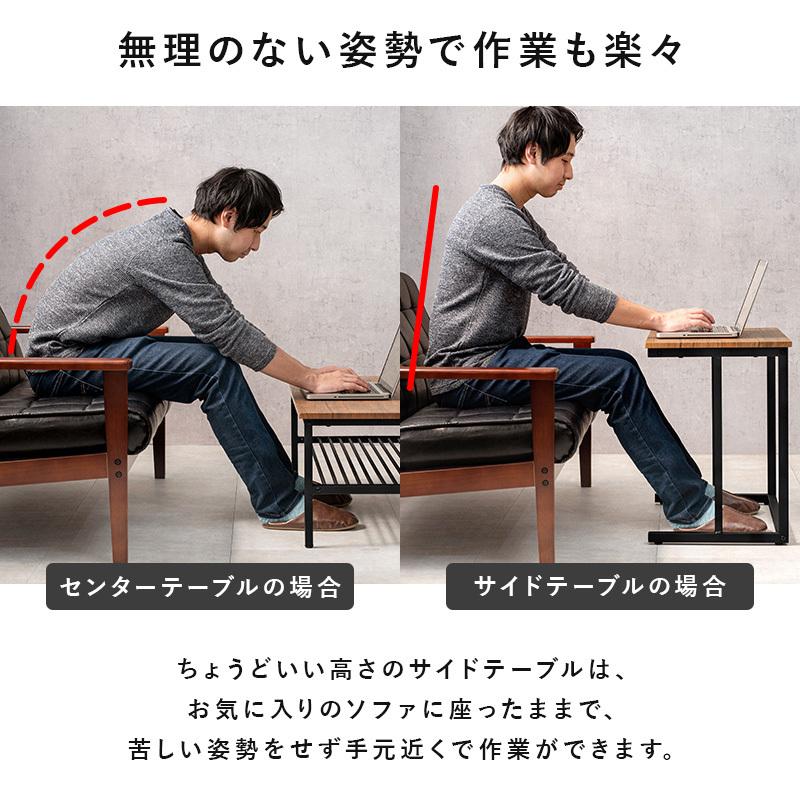 無理のない姿勢で作業も楽々

センターテーブルの場合

サイドテーブルの場合

ちょうどいい高さのサイドテーブルは、
お気に入りのソファに座ったままで、
苦しい姿勢をせず手元近くで作業ができます。