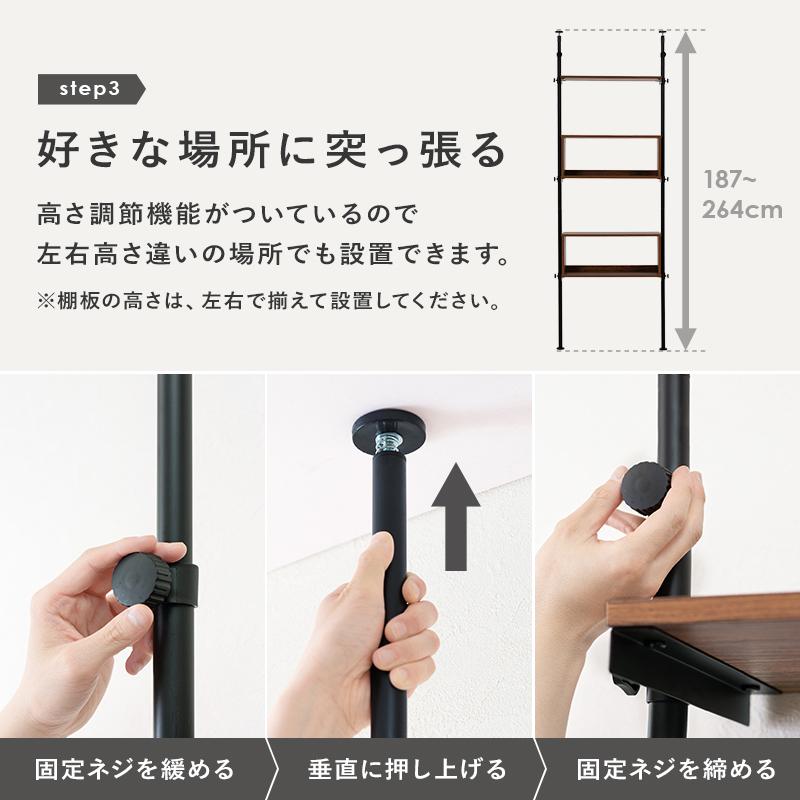 step3

好きな場所に突っ張る

高さ調節機能がついているので
左右高さ違いの場所でも設置できます。

※棚板の高さは、左右で揃えて設置してください。

187~
264cm

固定ネジを緩める

垂直に押し上げる

固定ネジを締める