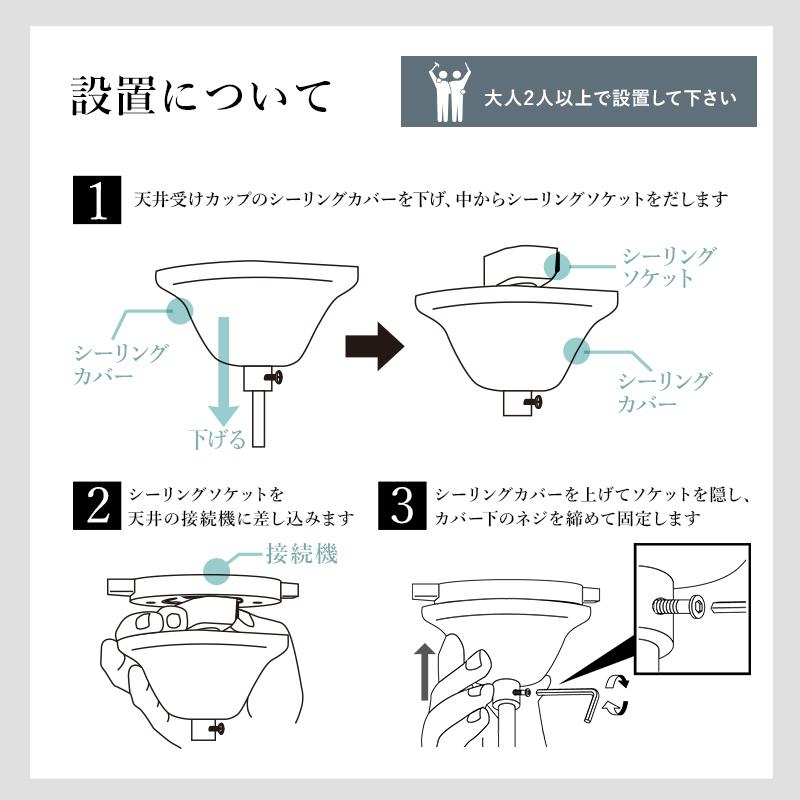 設置について

大人2人以上で設置して下さい

1 天井受けカップのシーリングカバーを下げ、中からシーリングソケットをだします

シーリングカバー

下げる

シーリングソケット

シーリングカバー

2 シーリングソケットを天井の接続機に差し込みます

接続機

3 シーリングカバーを上げてソケットを隠し、カバー下のネジを締めて固定します