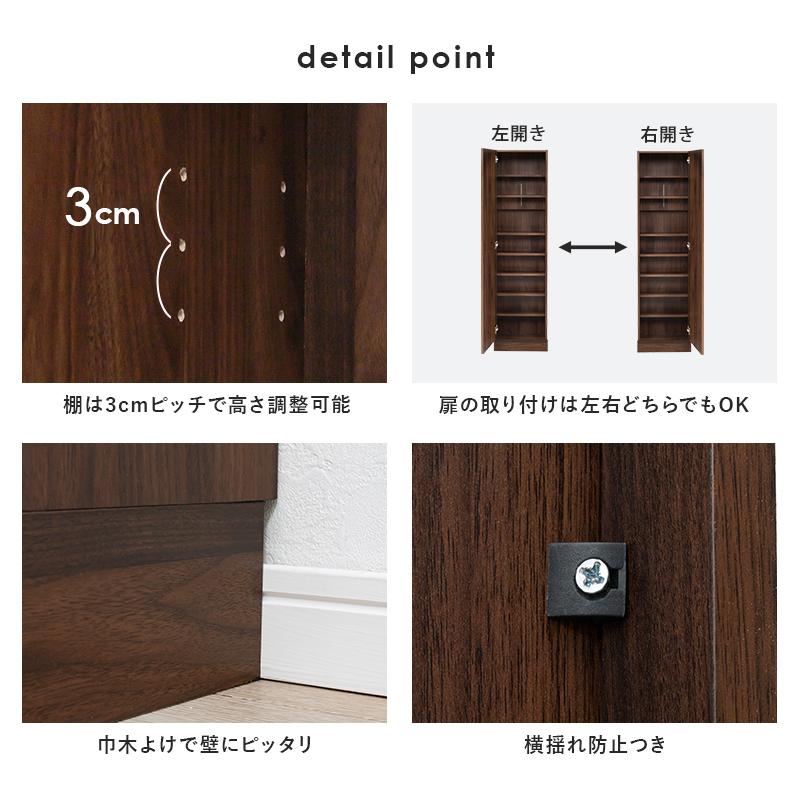 detail point

3cm

棚は3cmピッチで高さ調整可能

左開き

右開き

扉の取り付けは左右どちらでもOK

巾木よけで壁にピッタリ

横揺れ防止つき