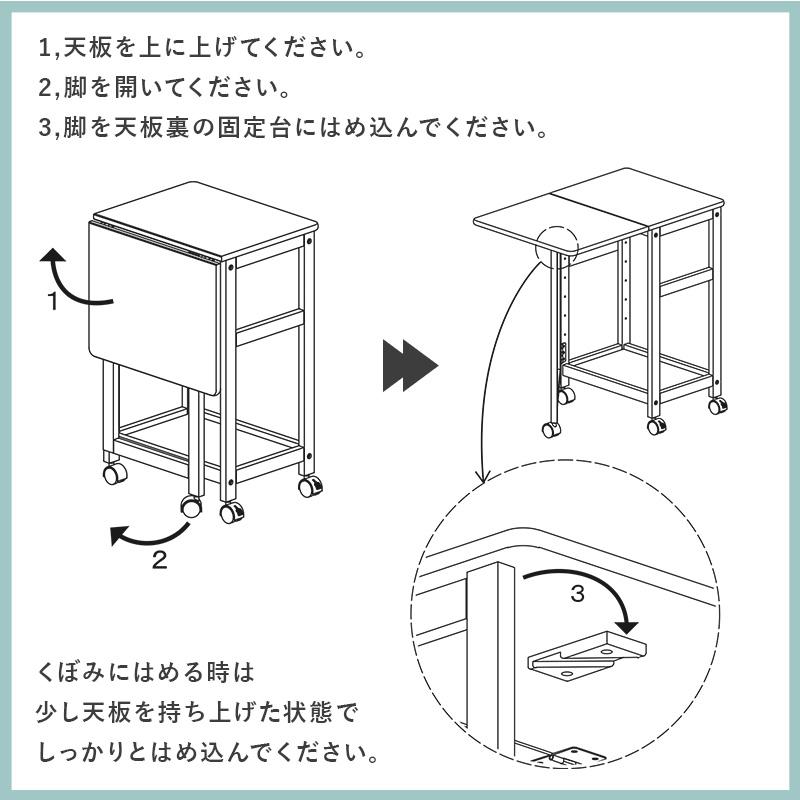 1,天板を上に上げてください。
2,脚を開いてください。
3,脚を天板裏の固定台にはめ込んでください。

1

2

3

くぼみにはめる時は
少し天板を持ち上げた状態で
しっかりとはめ込んでください。