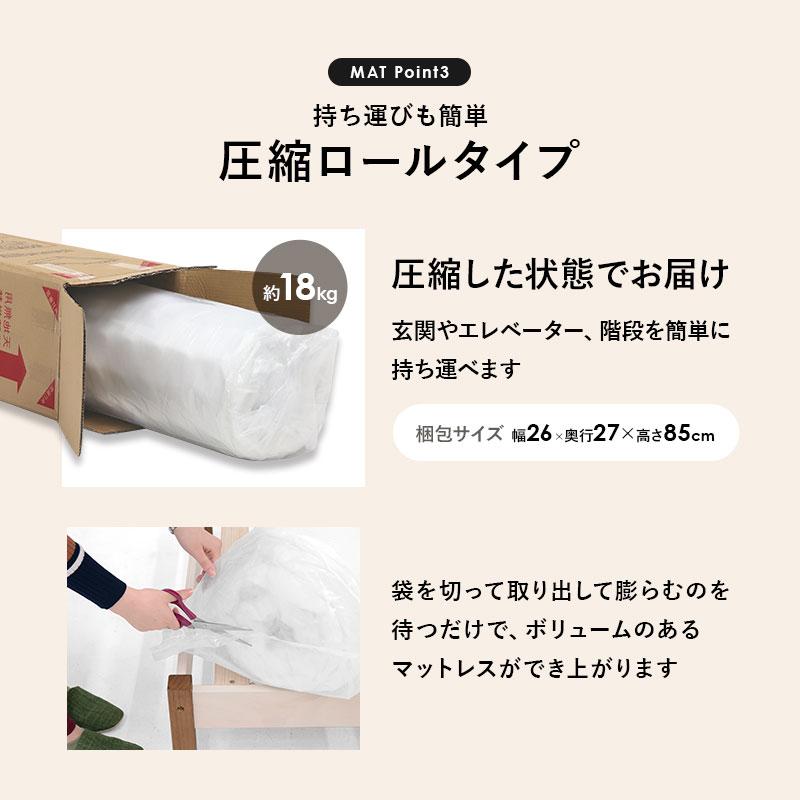 MAT Point3

持ち運びも簡単
圧縮ロールタイプ

約18kg

圧縮した状態でお届け

玄関やエレベーター、階段を簡単に持ち運べます

梱包サイズ 幅26×奥行27×高さ85cm

袋を切って取り出して膨らむのを待つだけで、ボリュームのあるマットレスができ上がります