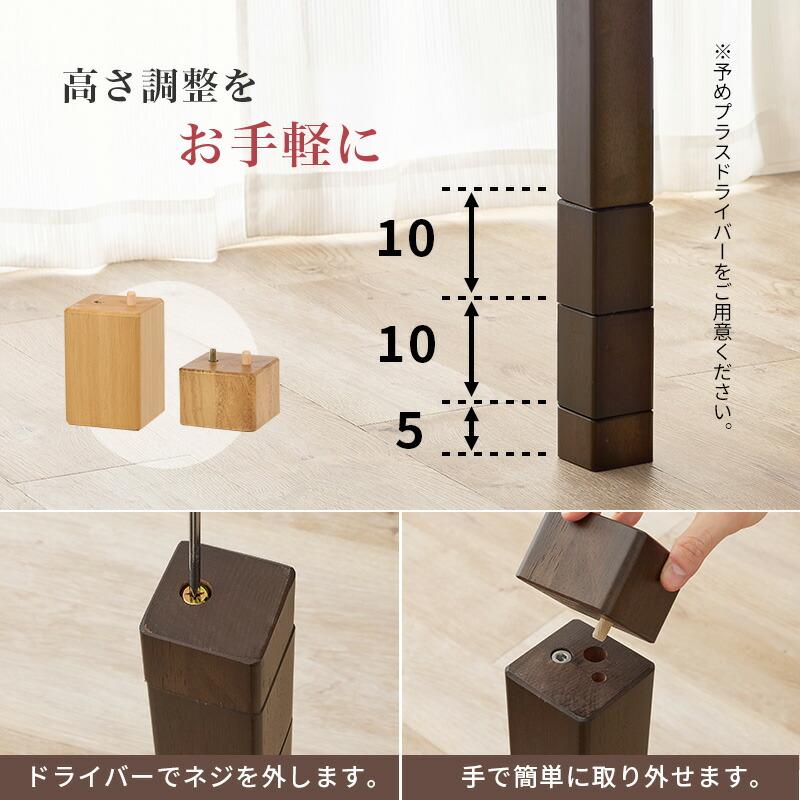 高さ調整を
お手軽に

※予めプラスドライバーをご用意ください。

10
10
5

ドライバーでネジを外します。

手で簡単に取り外せます。