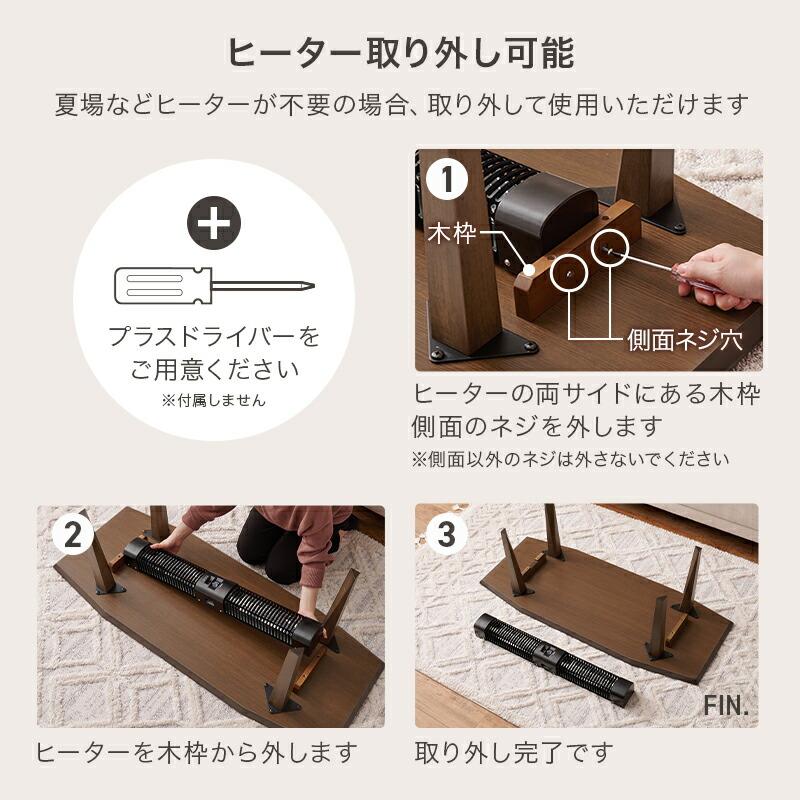 ヒーター取り外し可能

夏場などヒーターが不要の場合、取り外して使用いただけます

プラスドライバーをご用意ください
※付属しません

1
木枠
側面ネジ穴

ヒーターの両サイドにある木枠側面のネジを外します
※側面以外のネジは外さないでください

2

ヒーターを木枠から外します

3

FIN.

取り外し完了です