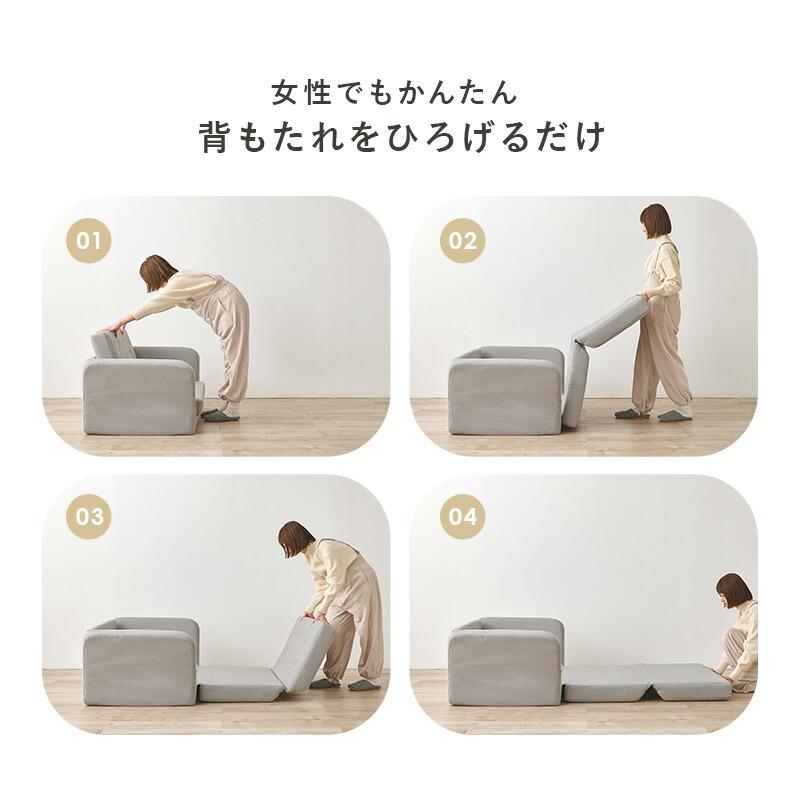 女性でもかんたん
背もたれをひろげるだけ

01

02

03

04