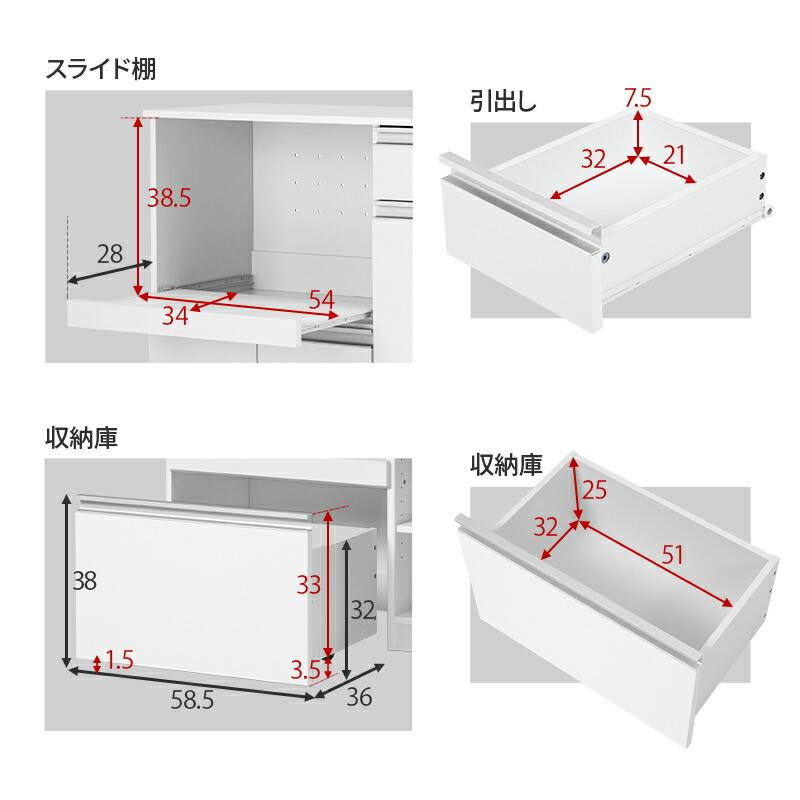 スライド棚

38.5

28

34

54

引出し

7.5

32

21

収納庫

38

1.5

58.5

33

32

3.5

36

収納庫

25

32

51