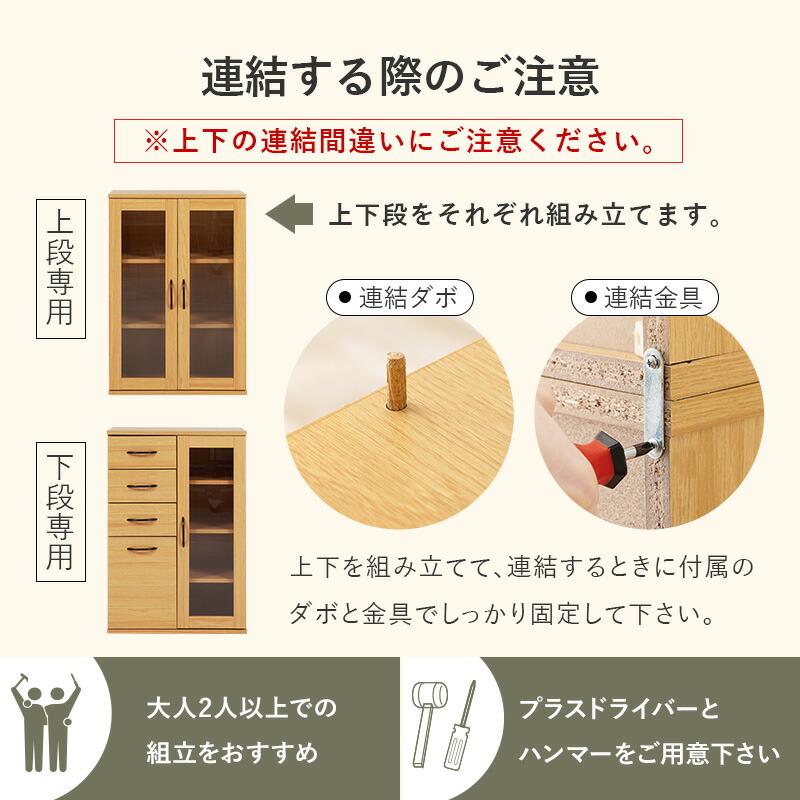 連結する際のご注意

※上下の連結間違いにご注意ください。

上段専用

上下段をそれぞれ組み立てます。

● 連結ダボ

● 連結金具

下段専用

上下を組み立てて、連結するときに付属のダボと金具でしっかり固定して下さい。

大人2人以上での組立をおすすめ

プラスドライバーとハンマーをご用意下さい