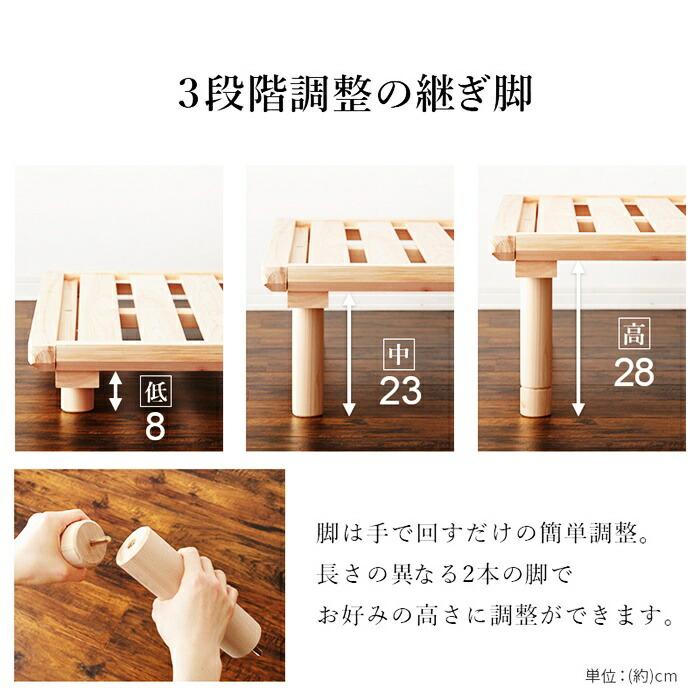 3段階調整の継ぎ脚

低
8

中
23

高
28

脚は手で回すだけの簡単調整。
長さの異なる2本の脚で
お好みの高さに調整ができます。

単位：(約)cm