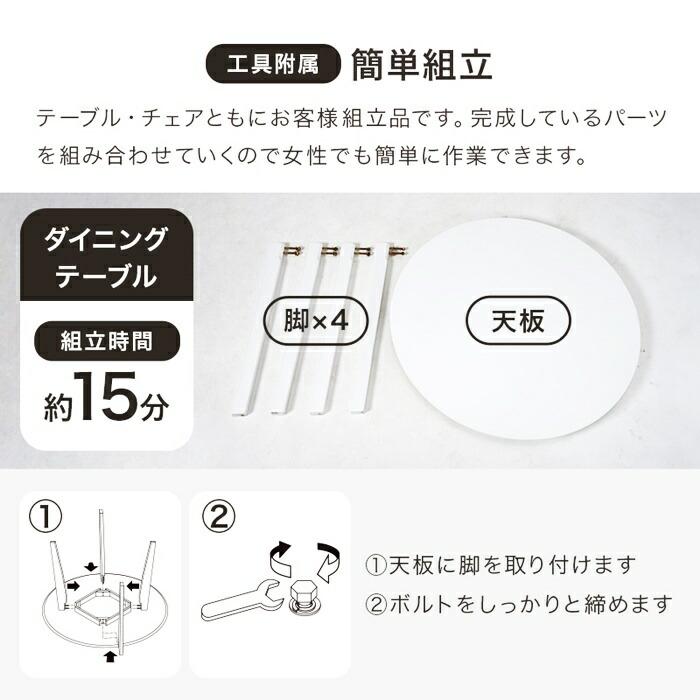 工具附属 簡単組立

テーブル・チェアともにお客様組立品です。完成しているパーツを組み合わせていくので女性でも簡単に作業できます。

ダイニングテーブル

組立時間

約15分

脚×4

天板

①

②

①天板に脚を取り付けます

②ボルトをしっかりと締めます