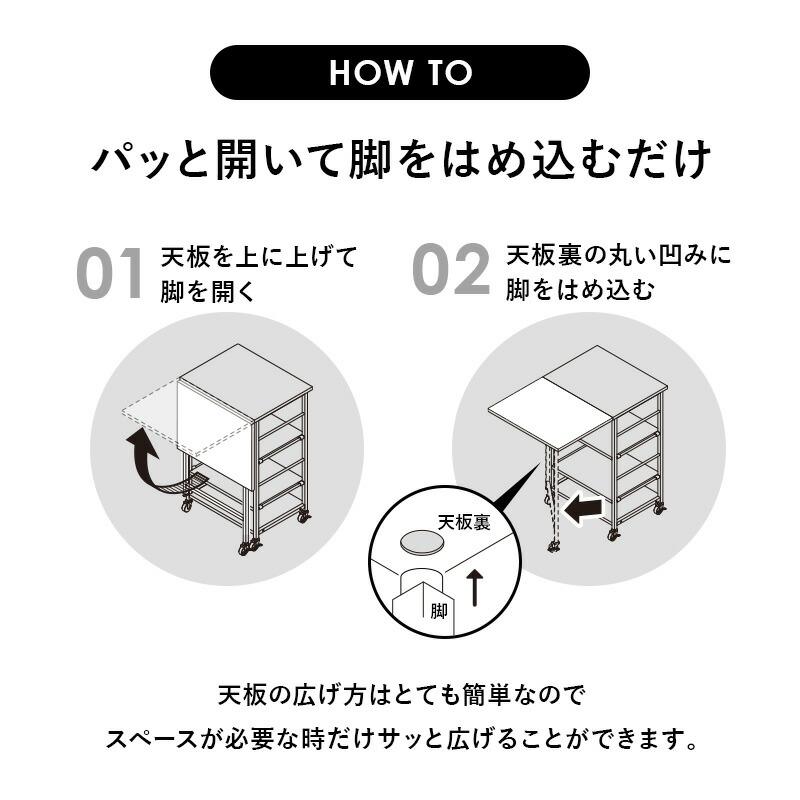 HOW TO

パッと開いて脚をはめ込むだけ

01 天板を上に上げて脚を開く

02 天板裏の丸い凹みに脚をはめ込む

天板裏

脚

天板の広げ方はとても簡単なので
スペースが必要な時だけサッと広げることができます。