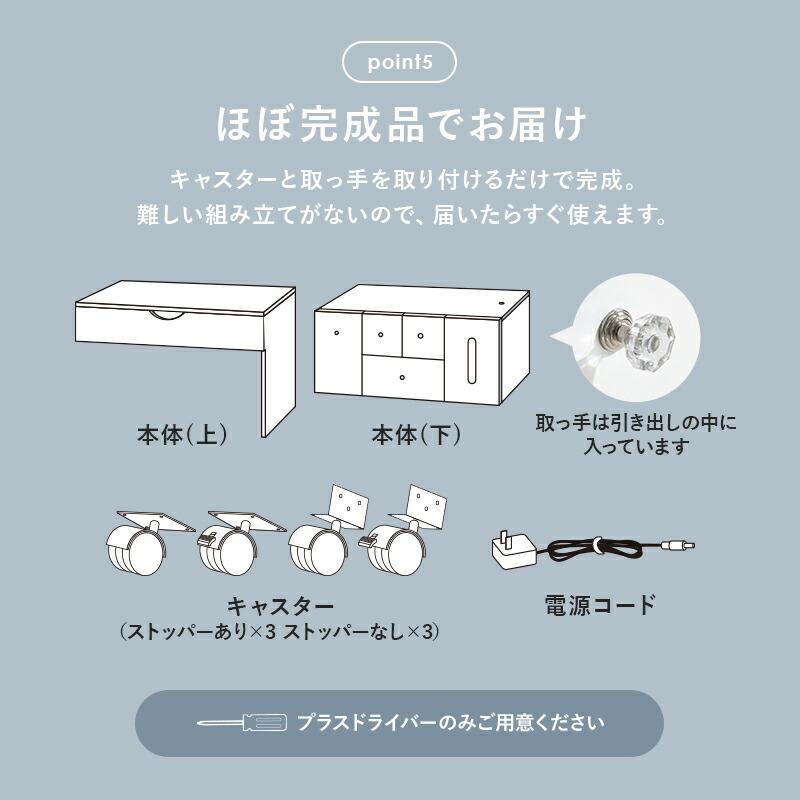 point5

ほぼ完成品でお届け

キャスターと取っ手を取り付けるだけで完成。
難しい組み立てがないので、届いたらすぐ使えます。

本体(上)

本体(下)

取っ手は引き出しの中に入っています

キャスター
(ストッパーあり×3 ストッパーなし×3)

電源コード

プラスドライバーのみご用意ください