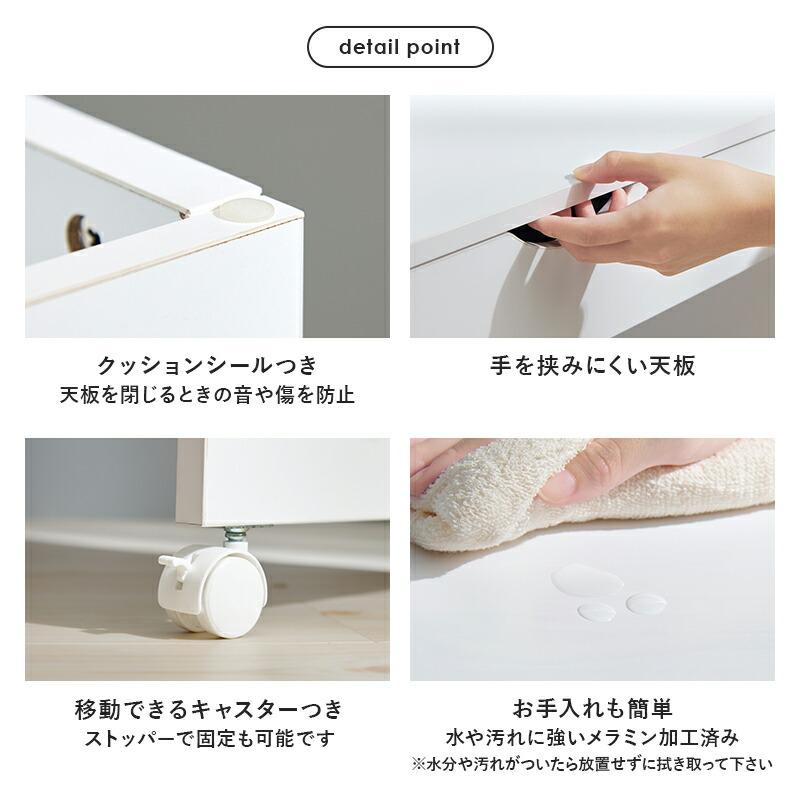 detail point

クッションシールつき
天板を閉じるときの音や傷を防止

手を挟みにくい天板

移動できるキャスターつき
ストッパーで固定も可能です

お手入れも簡単
水や汚れに強いメラミン加工済み
※水分や汚れがついたら放置せずに拭き取って下さい