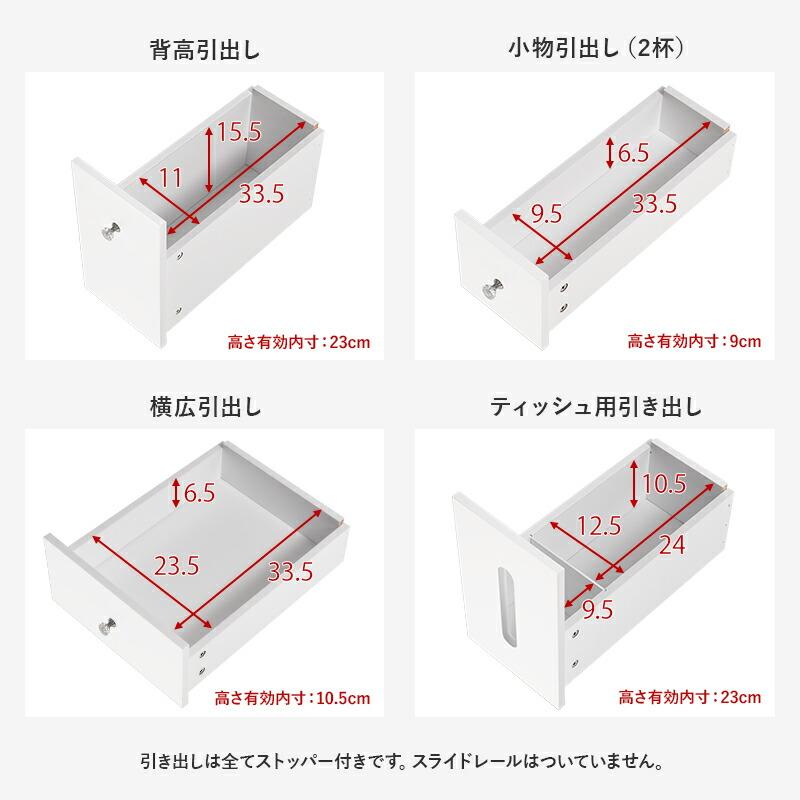 背高引出し

15.5
11
33.5
高さ有効内寸：23cm

小物引出し（2杯）

6.5
9.5
33.5
高さ有効内寸：9cm

横広引出し

6.5
23.5
33.5
高さ有効内寸：10.5cm

ティッシュ用引き出し

10.5
12.5
24
9.5
高さ有効内寸：23cm

引き出しは全てストッパー付きです。スライドレールはついていません。