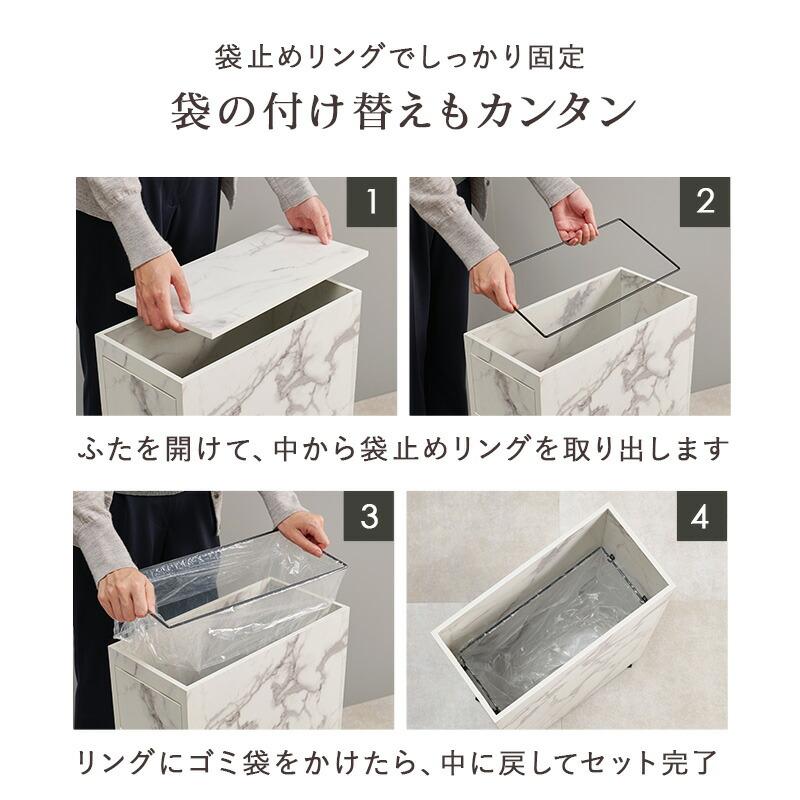 袋止めリングでしっかり固定
袋の付け替えもカンタン

1

2

ふたを開けて、中から袋止めリングを取り出します

3

4

リングにゴミ袋をかけたら、中に戻してセット完了