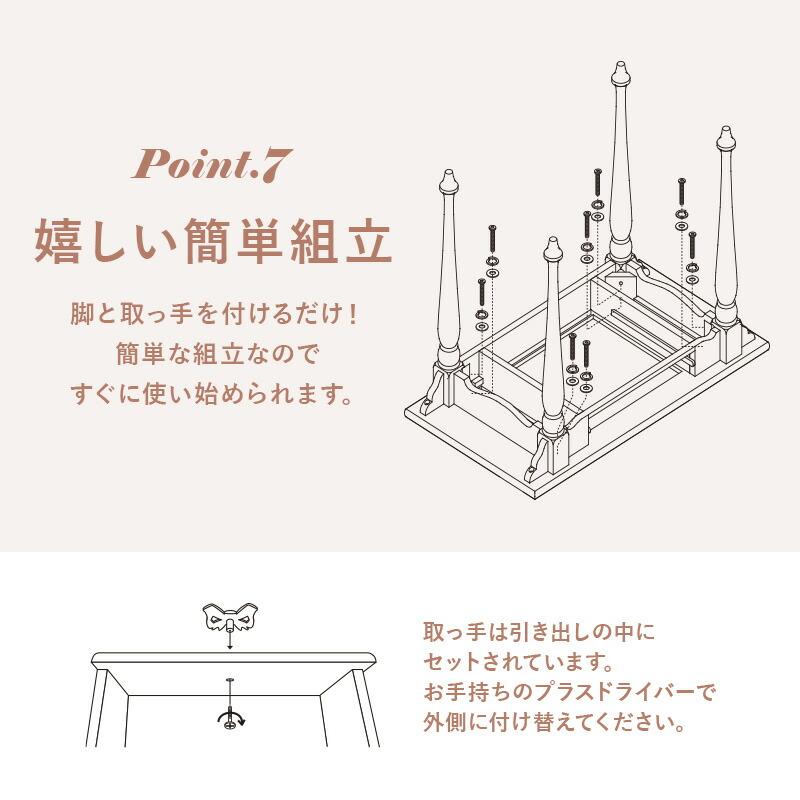 Point.7

嬉しい簡単組立

脚と取っ手を付けるだけ！
簡単な組立なので
すぐに使い始められます。

取っ手は引き出しの中に
セットされています。
お手持ちのプラスドライバーで
外側に付け替えてください。