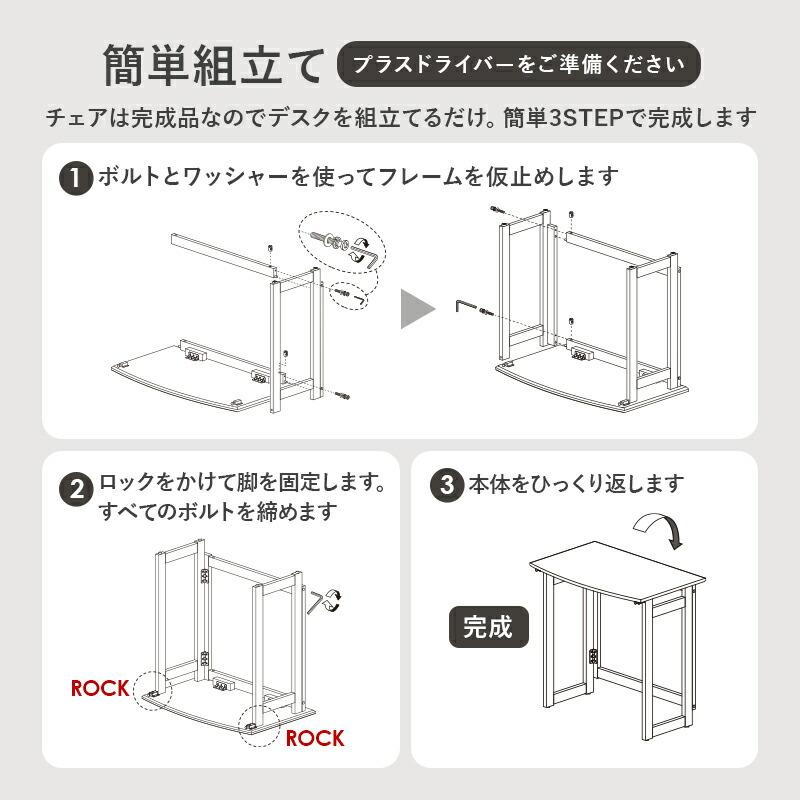 簡単組立て プラスドライバーをご準備ください

チェアは完成品なのでデスクを組立てるだけ。簡単3STEPで完成します

1 ボルトとワッシャーを使ってフレームを仮止めします

2 ロックをかけて脚を固定します。すべてのボルトを締めます

ROCK

ROCK

3 本体をひっくり返します

完成