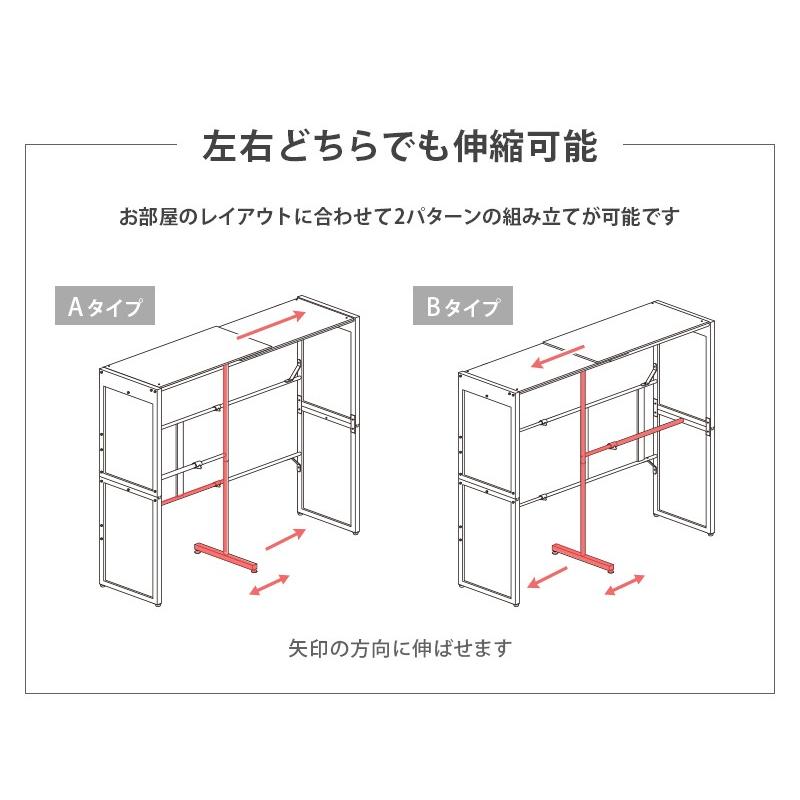 左右どちらでも伸縮可能

お部屋のレイアウトに合わせて2パターンの組み立てが可能です

Aタイプ

Bタイプ

矢印の方向に伸ばせます