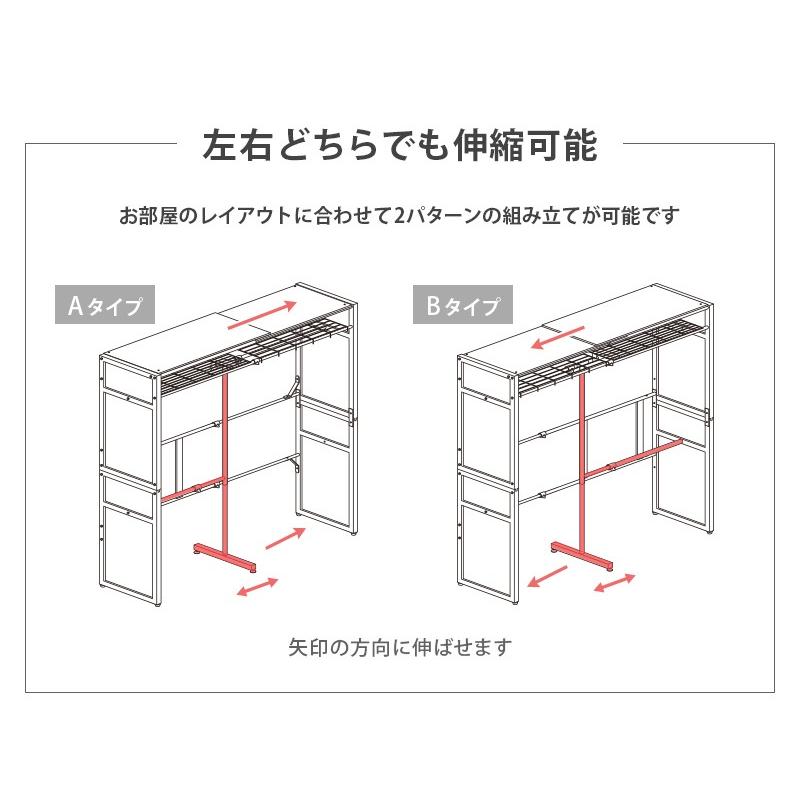 左右どちらでも伸縮可能

お部屋のレイアウトに合わせて2パターンの組み立てが可能です

Aタイプ

Bタイプ

矢印の方向に伸ばせます