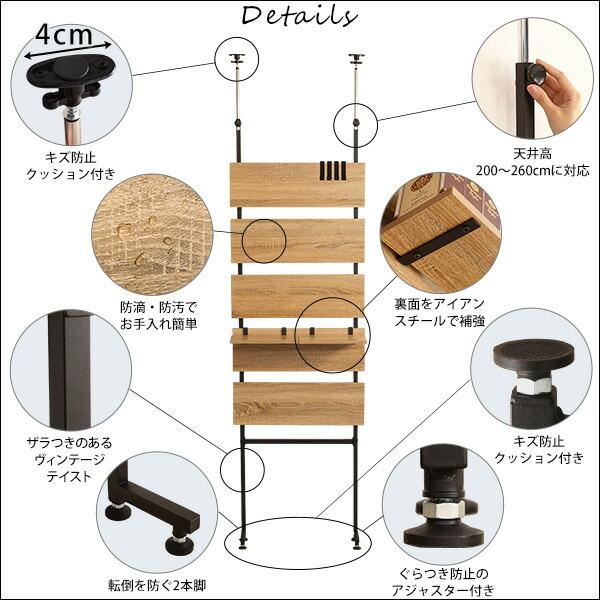 Details

4cm

キズ防止
クッション付き

天井高
200～260cmに対応

防滴・防汚で
お手入れ簡単

裏面をアイアン
スチールで補強

ザラつきのある
ヴィンテージ
テイスト

キズ防止
クッション付き

転倒を防ぐ2本脚

ぐらつき防止の
アジャスター付き