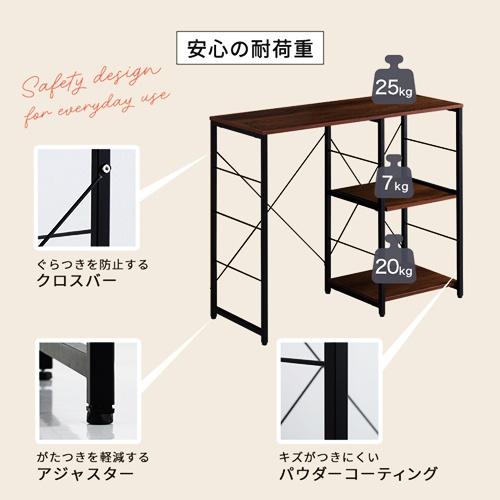 安心の耐荷重

Safety design for everyday use

25kg

7kg

20kg

ぐらつきを防止する
クロスバー

がたつきを軽減する
アジャスター

キズがつきにくい
パウダーコーティング