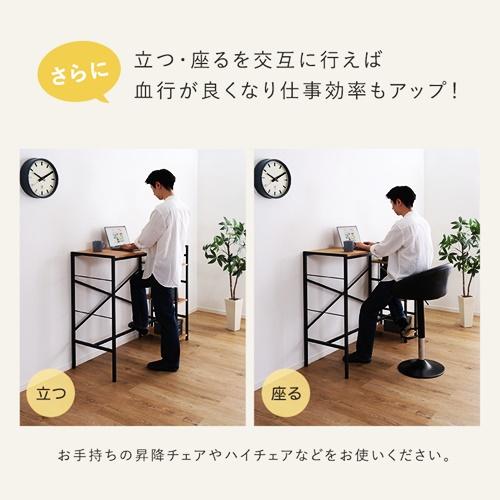 さらに

立つ・座るを交互に行えば
血行が良くなり仕事効率もアップ！

立つ

座る

お手持ちの昇降チェアやハイチェアなどをお使いください。