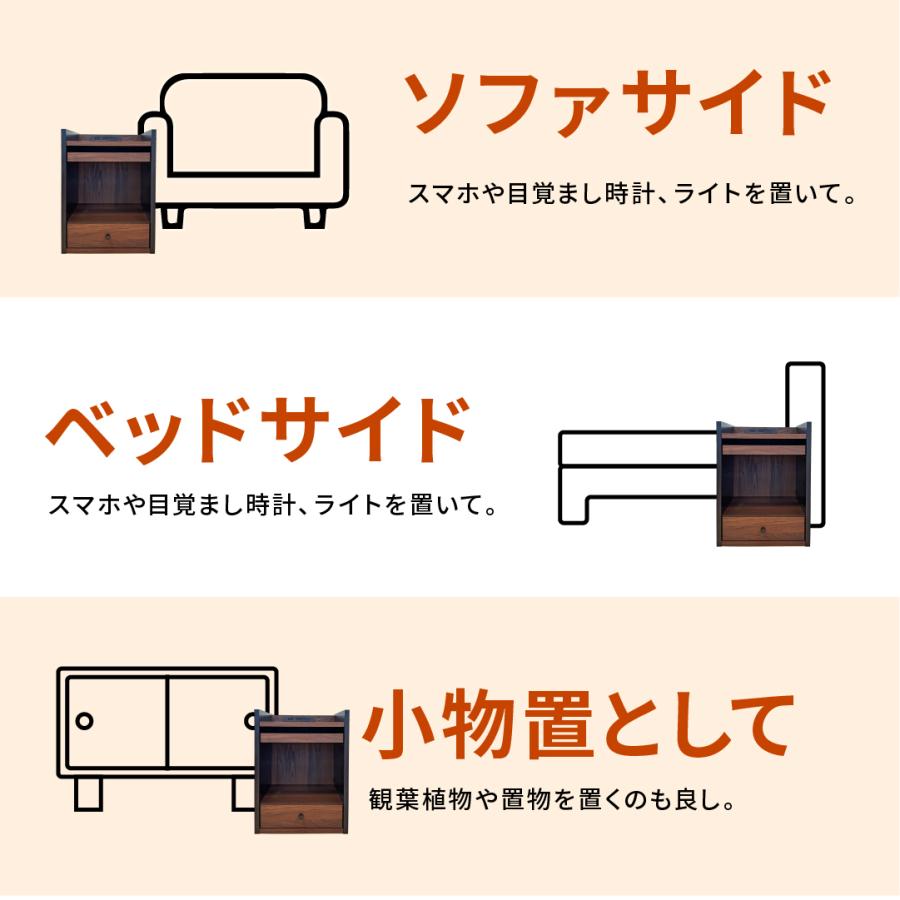 ソファサイド

スマホや目覚まし時計、ライトを置いて。

ベッドサイド

スマホや目覚まし時計、ライトを置いて。

小物置として

観葉植物や置物を置くのも良し。