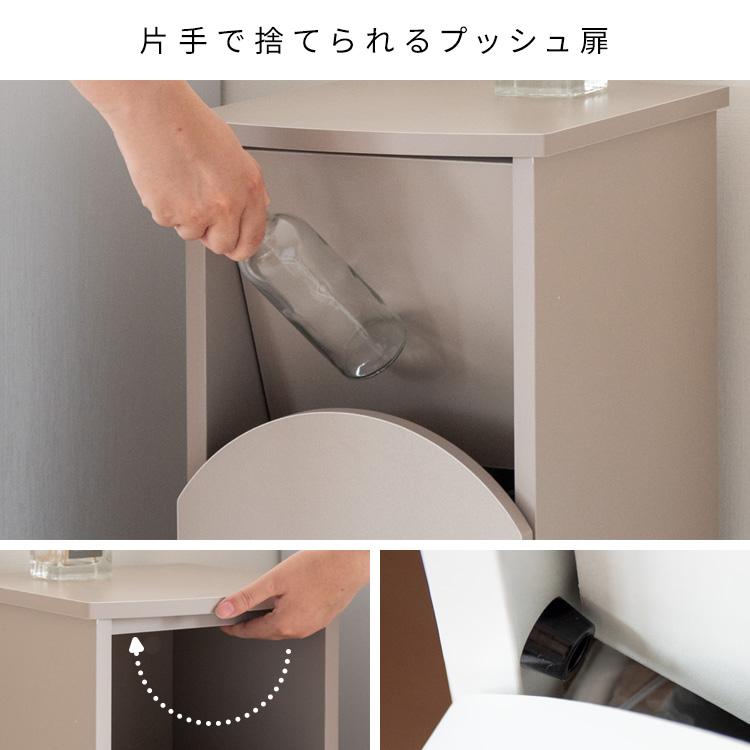 片手で捨てられるプッシュ扉