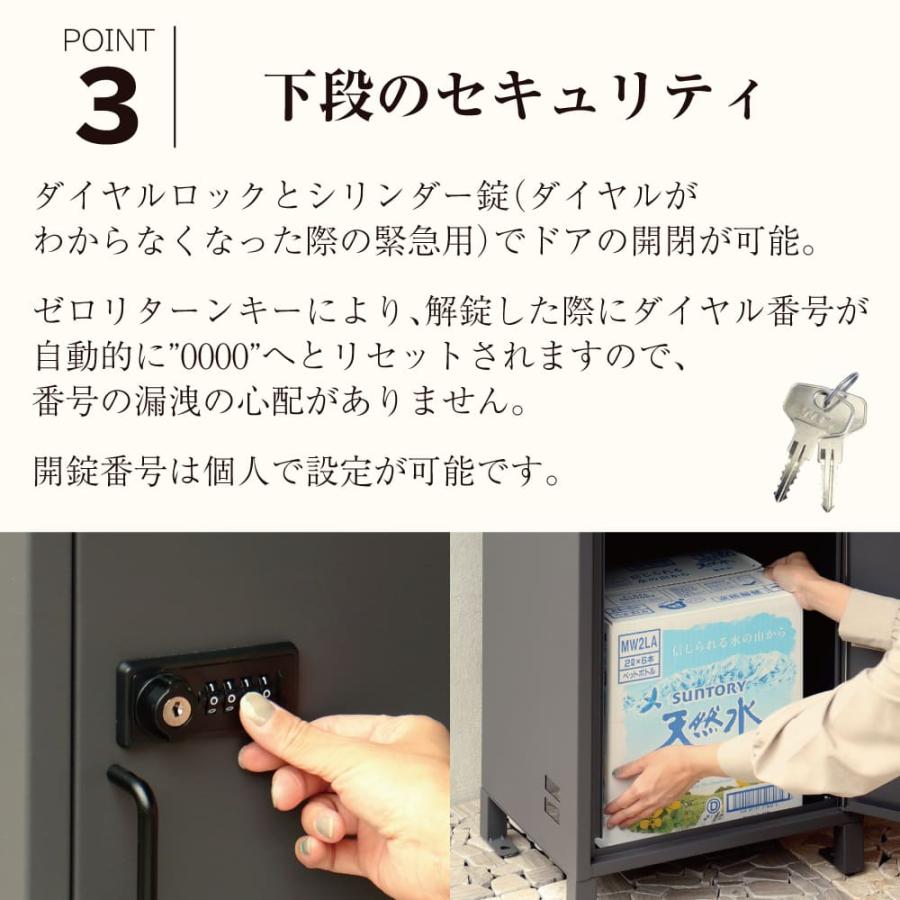 POINT
3

下段のセキュリティ

ダイヤルロックとシリンダー錠(ダイヤルがわからなくなった際の緊急用)でドアの開閉が可能。

ゼロリターンキーにより、解錠した際にダイヤル番号が自動的に"0000"へとリセットされますので、番号の漏洩の心配がありません。

開錠番号は個人で設定が可能です。

MW2LA
2ℓ×6本
ペットボトル
信じられる水の山から
SUNTORY
天然水