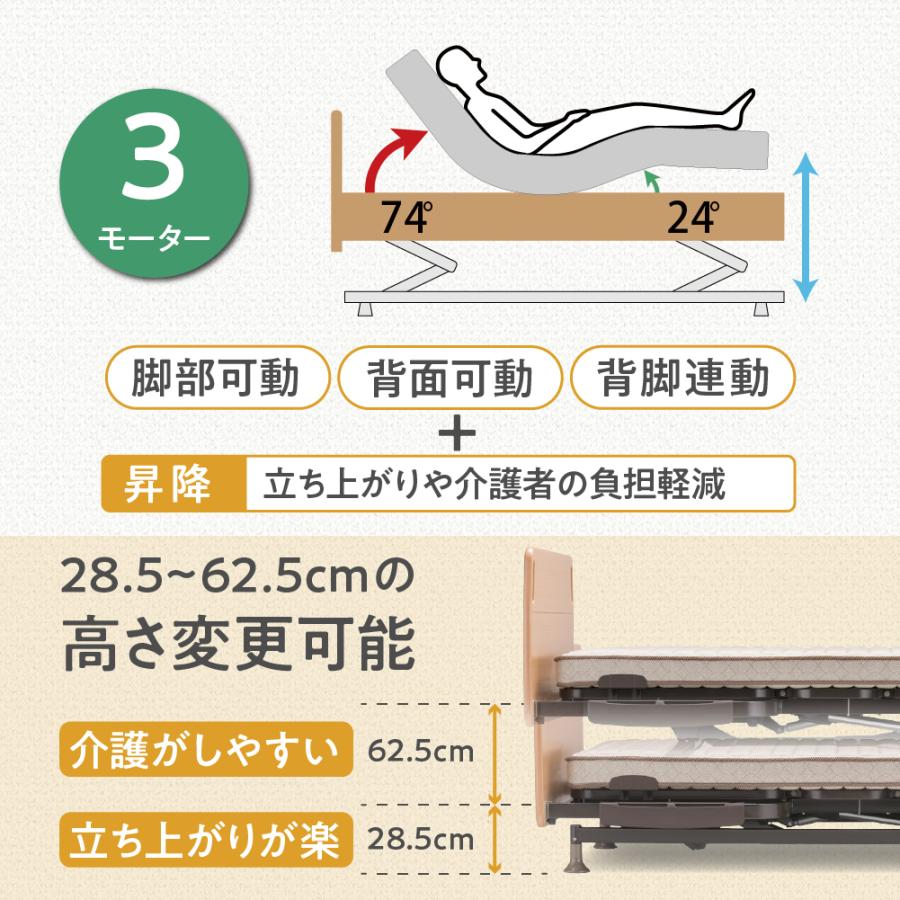 3
モーター

74°
24°

脚部可動
背面可動
背脚連動
+
昇降
立ち上がりや介護者の負担軽減

28.5~62.5cmの
高さ変更可能

介護がしやすい
62.5cm
立ち上がりが楽
28.5cm