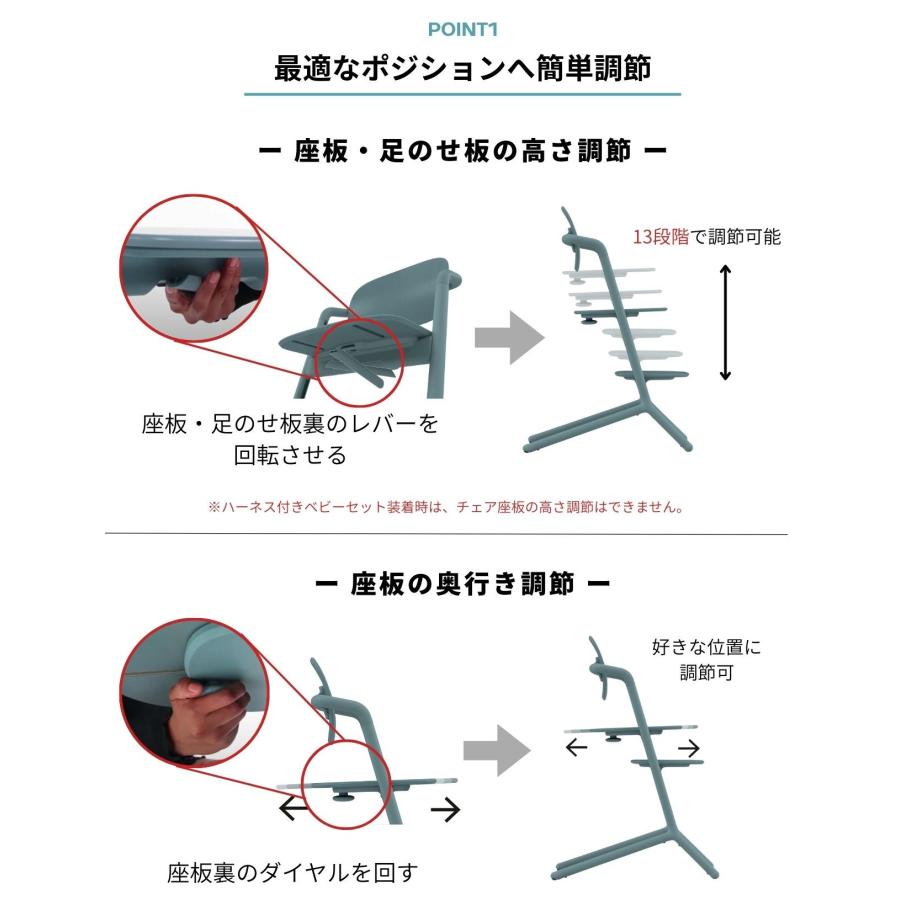 POINT1

最適なポジションへ簡単調節

ー 座板・足のせ板の高さ調節 ー

13段階で調節可能

座板・足のせ板裏のレバーを回転させる

※ハーネス付きベビーセット装着時は、チェア座板の高さ調節はできません。

ー 座板の奥行き調節 ー

好きな位置に調節可

座板裏のダイヤルを回す