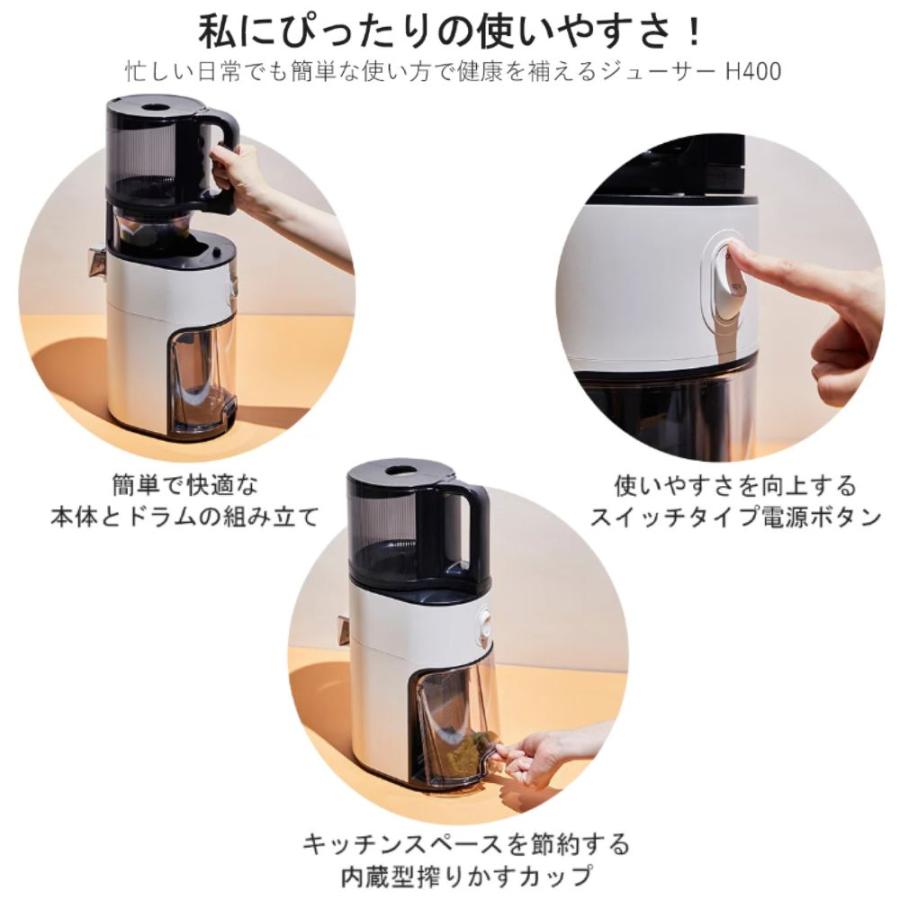 私にぴったりの使いやすさ！
忙しい日常でも簡単な使い方で健康を補えるジューサー H400

簡単で快適な
本体とドラムの組み立て

使いやすさを向上する
スイッチタイプ電源ボタン

キッチンスペースを節約する
内蔵型搾りかすカップ