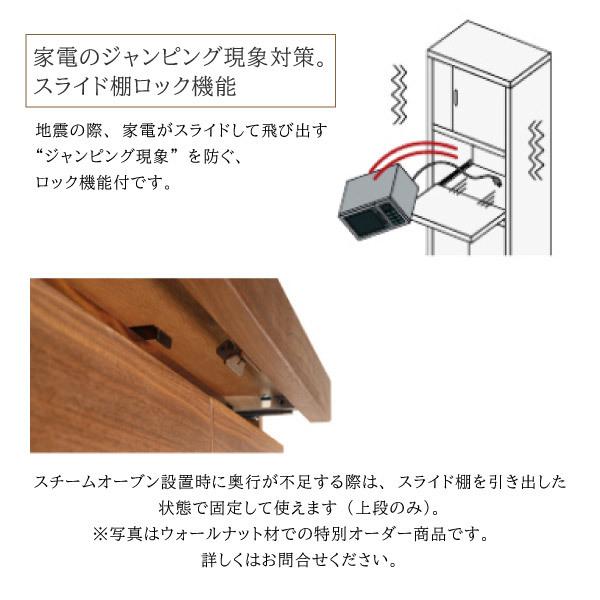 家電のジャンピング現象対策。
スライド棚ロック機能

地震の際、家電がスライドして飛び出す“ジャンピング現象”を防ぐ、ロック機能付です。

スチームオーブン設置時に奥行が不足する際は、スライド棚を引き出した状態で固定して使えます（上段のみ）。
※写真はウォールナット材での特別オーダー商品です。
詳しくはお問合せください。