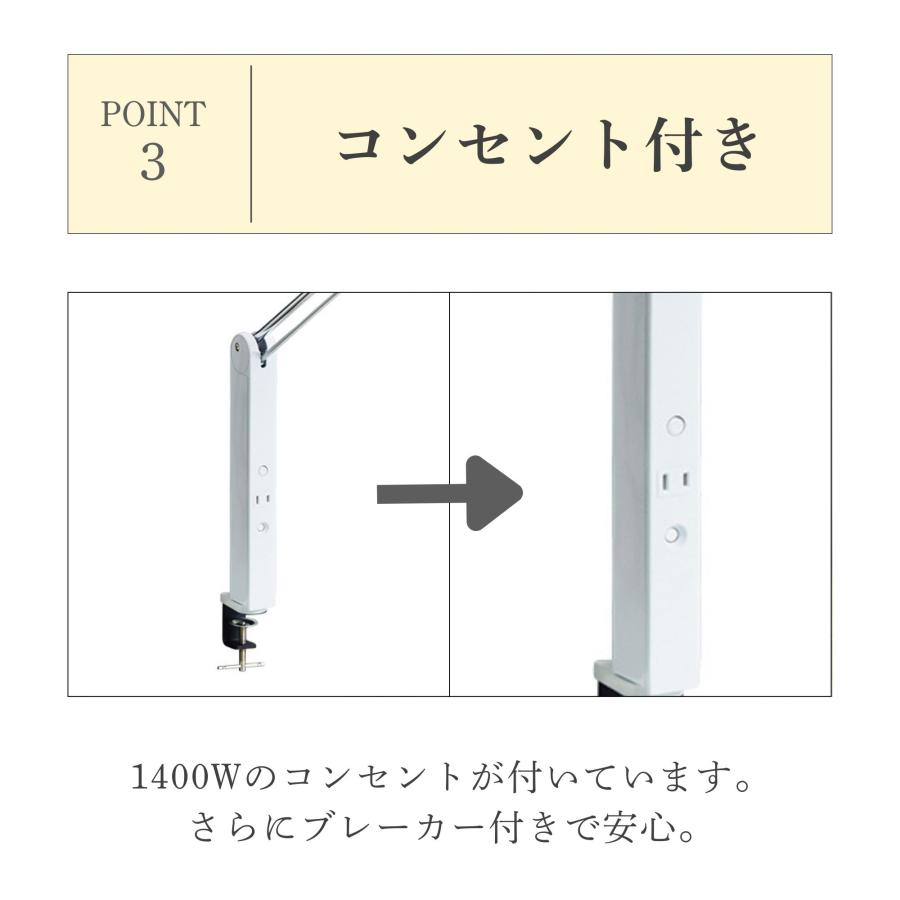 POINT
3

コンセント付き

1400Wのコンセントが付いています。
さらにブレーカー付きで安心。